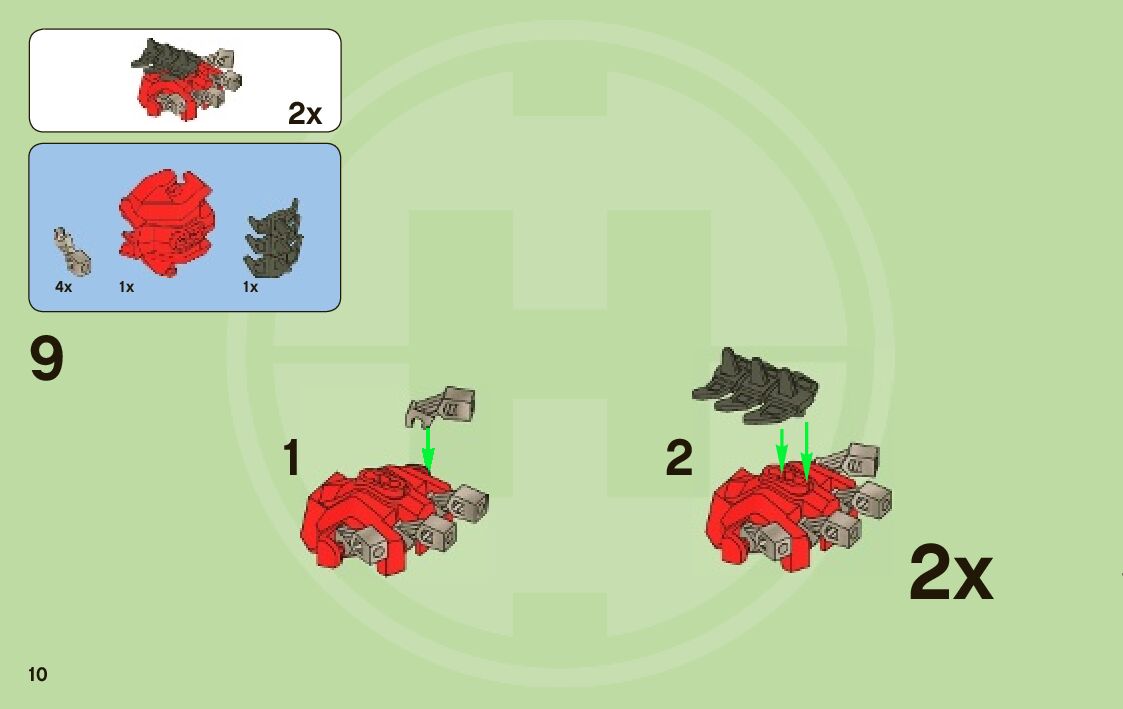 2x

4x
1x
1x

9

1

2

2x

10