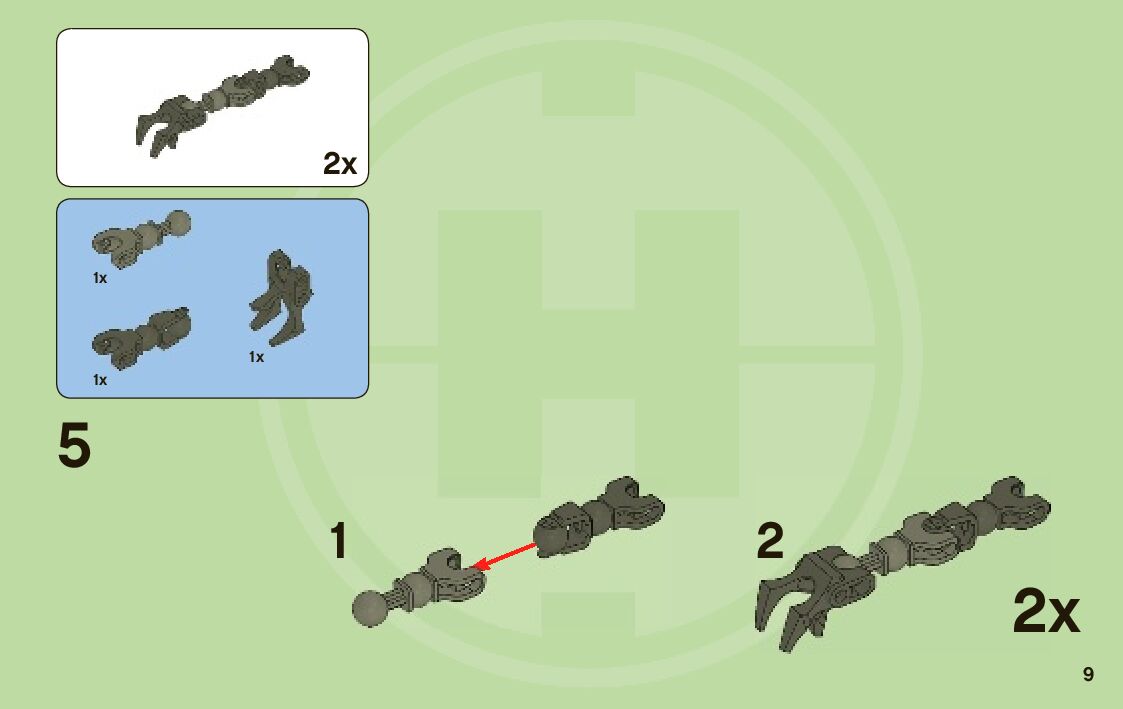 2x

1x

1x

1x

5

1

2

2x

9