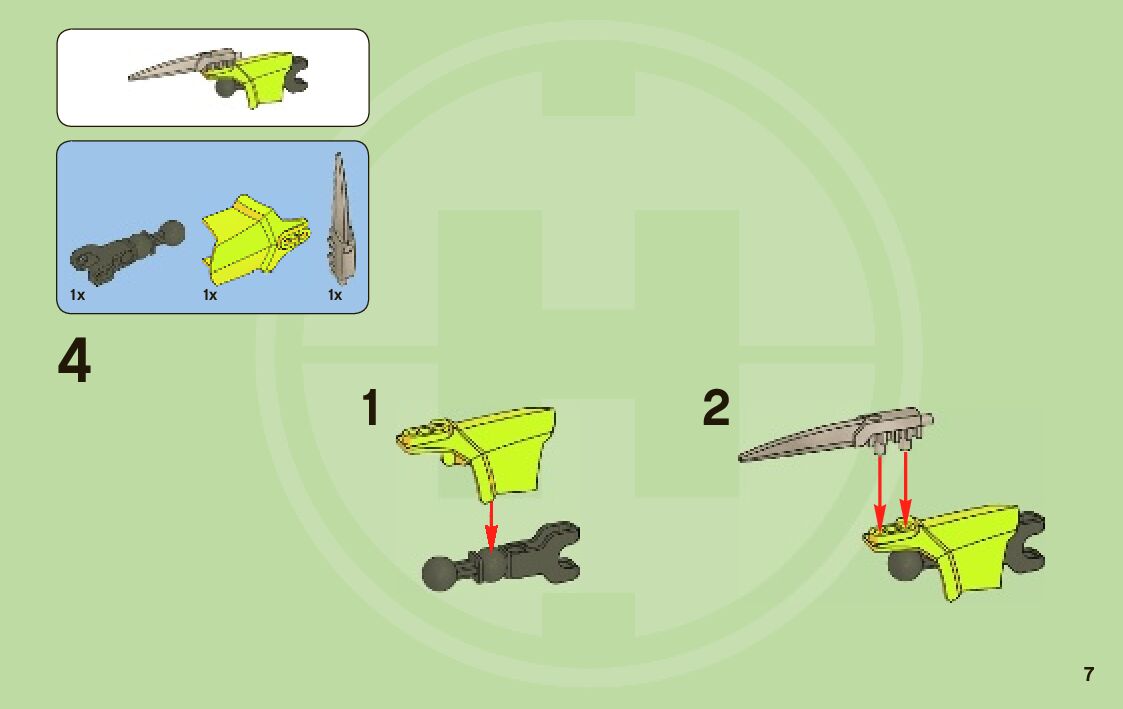 1x
1x
1x

4

1

2

7