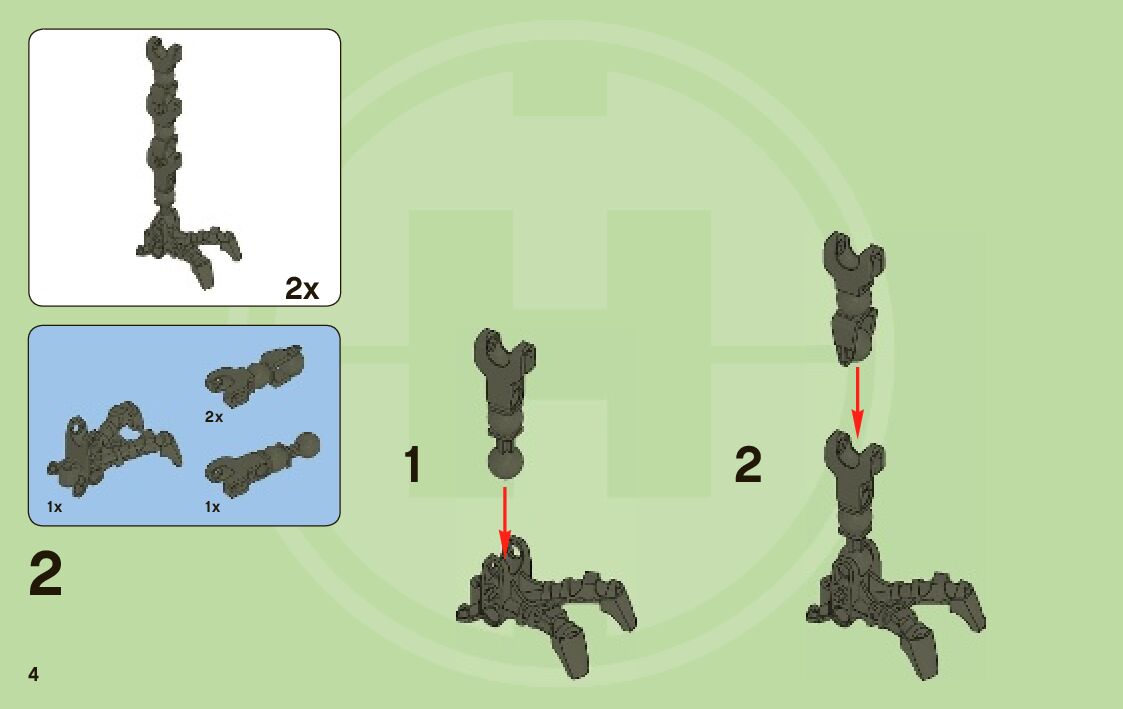 2x

2x

1x

1x

2

1

2

4