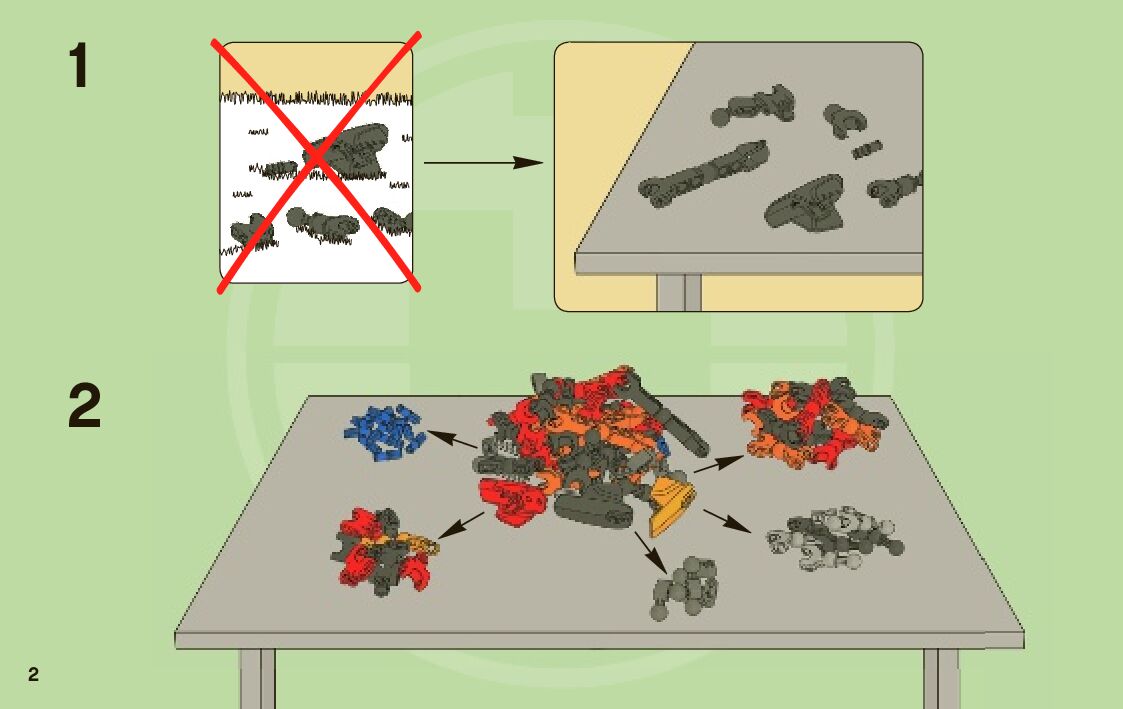 1

2

2