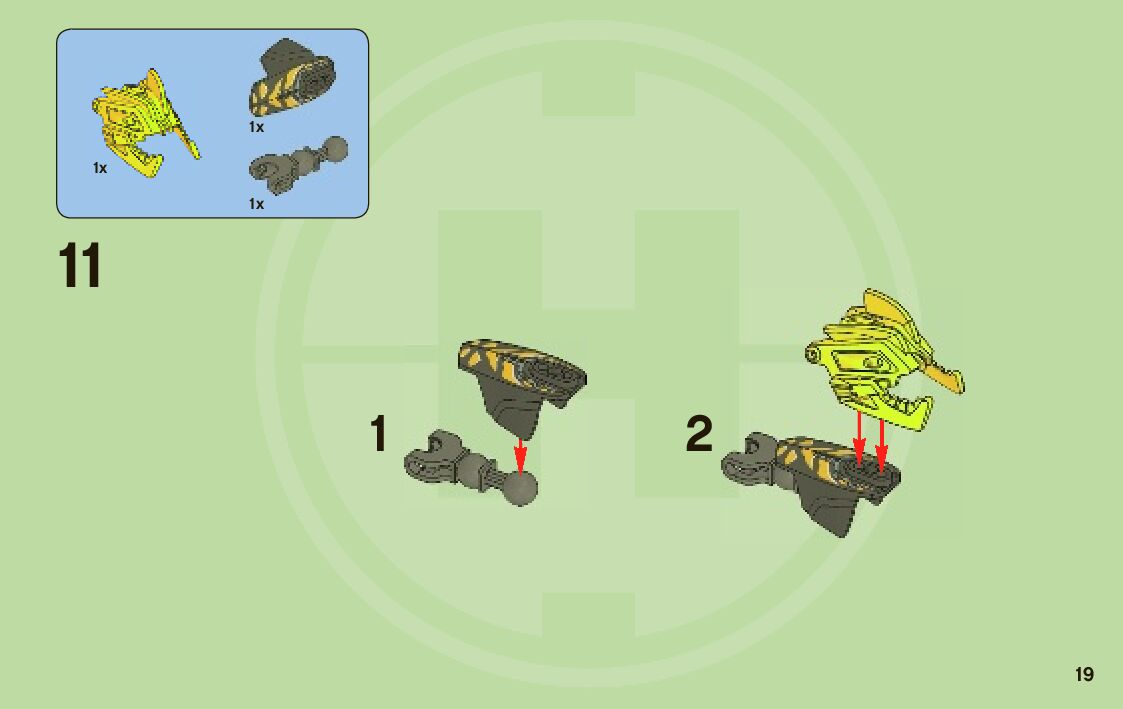 1x

1x

1x

11

1

2

19