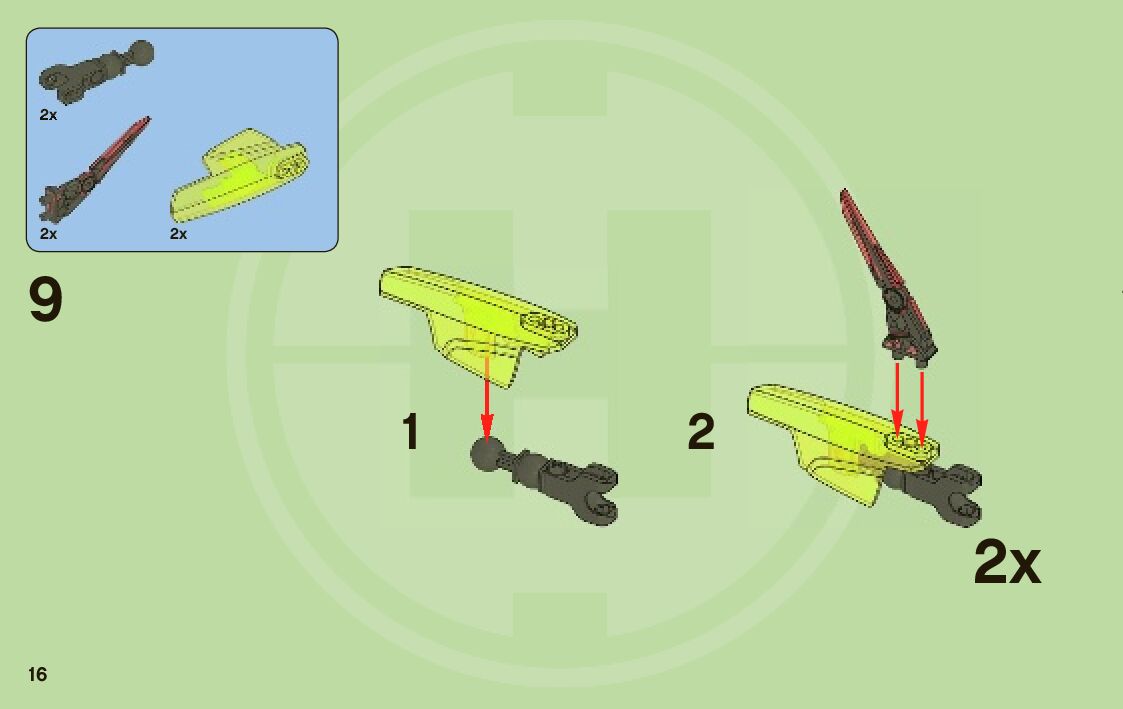 2x

2x

2x

9

1

2

2x

16