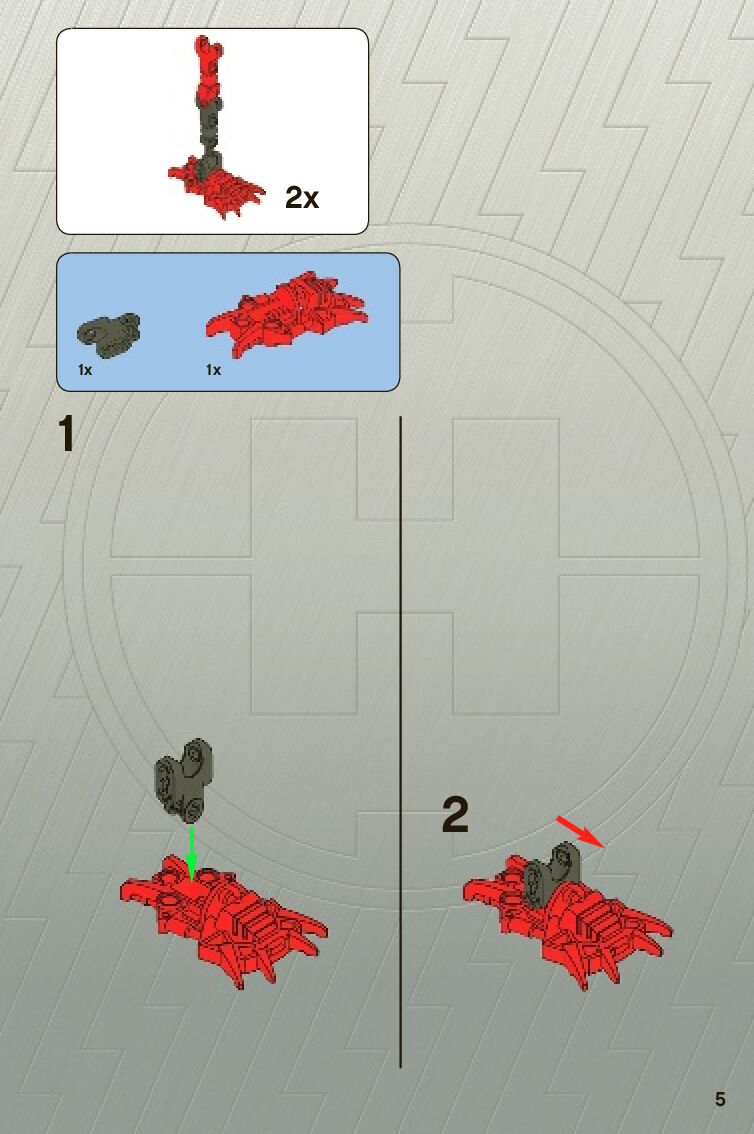 2x

1x

1x

1

2

5