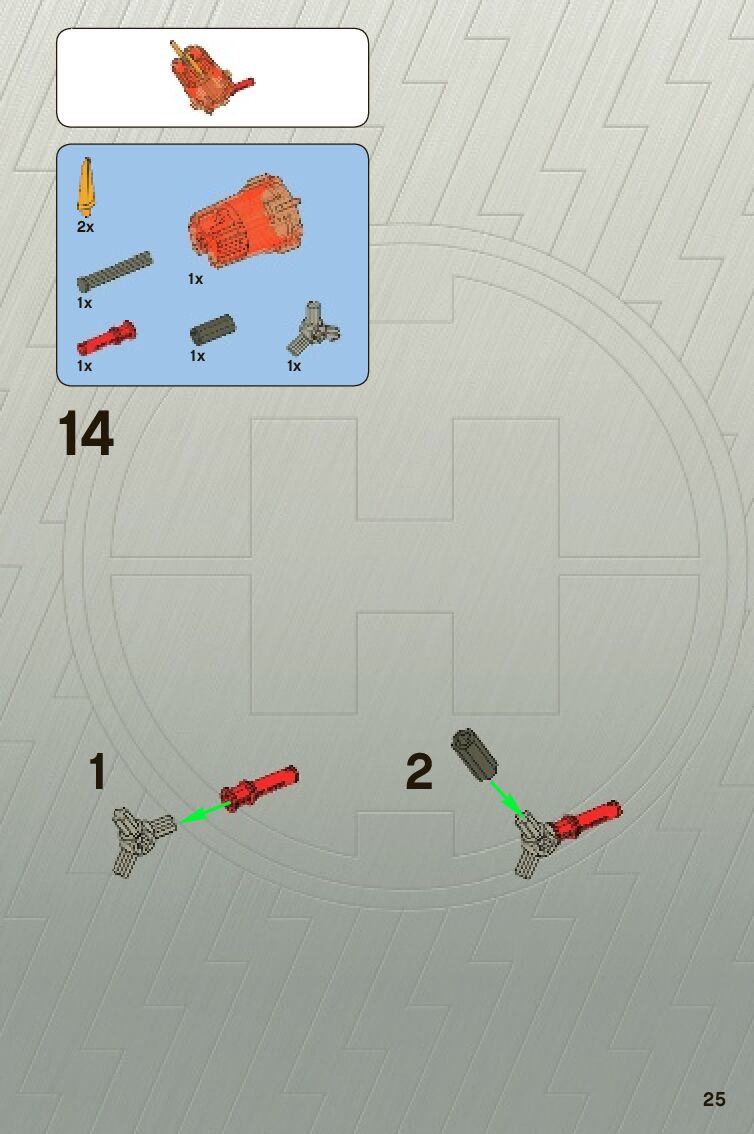 2x

1x

1x

1x

1x

1x

14

1

2

25