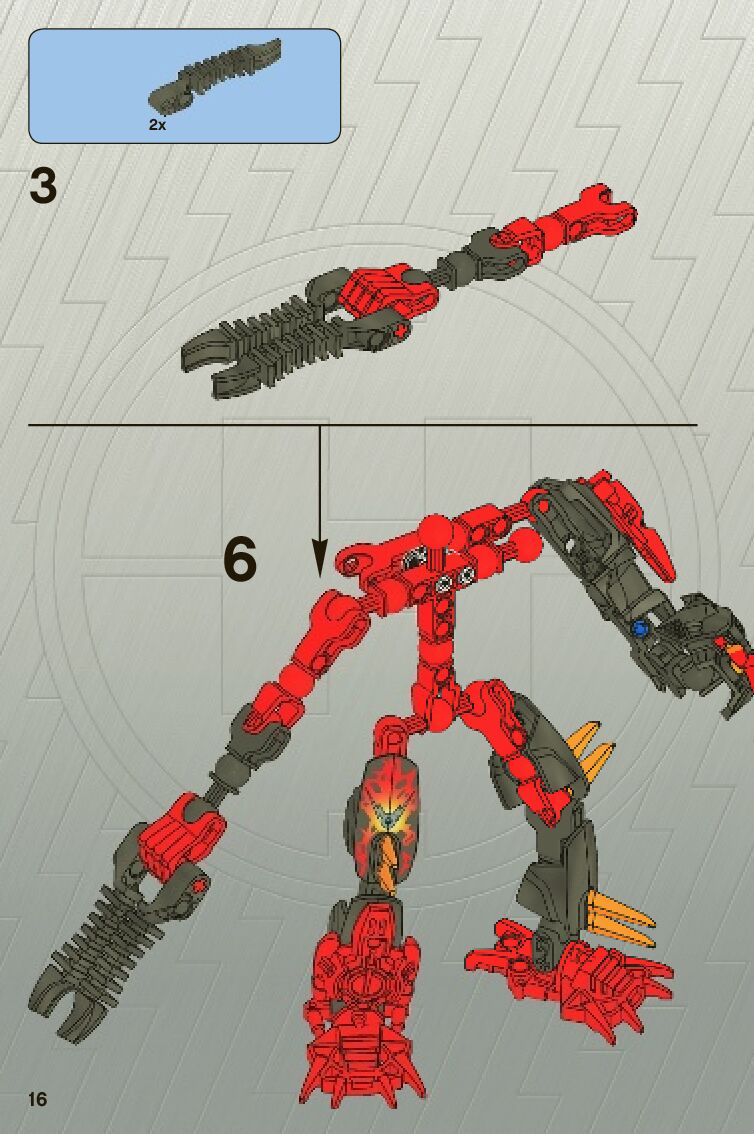 2x

3

6

16