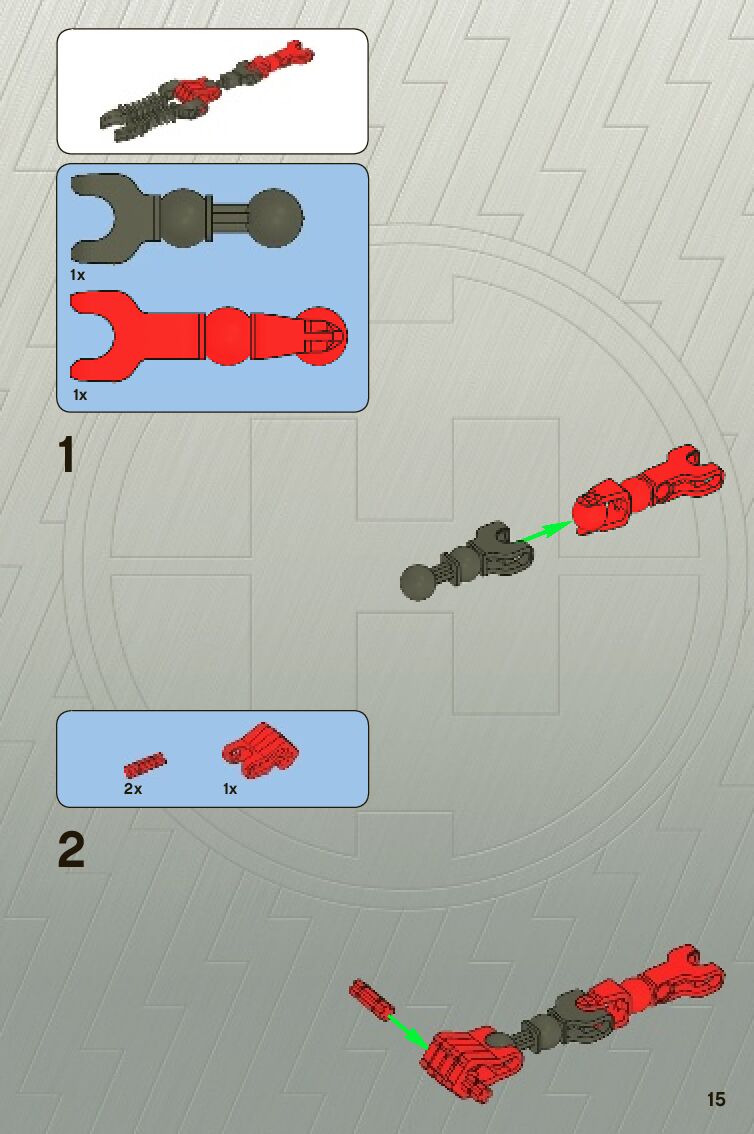 1x

1x

1

2x 1x

2

15