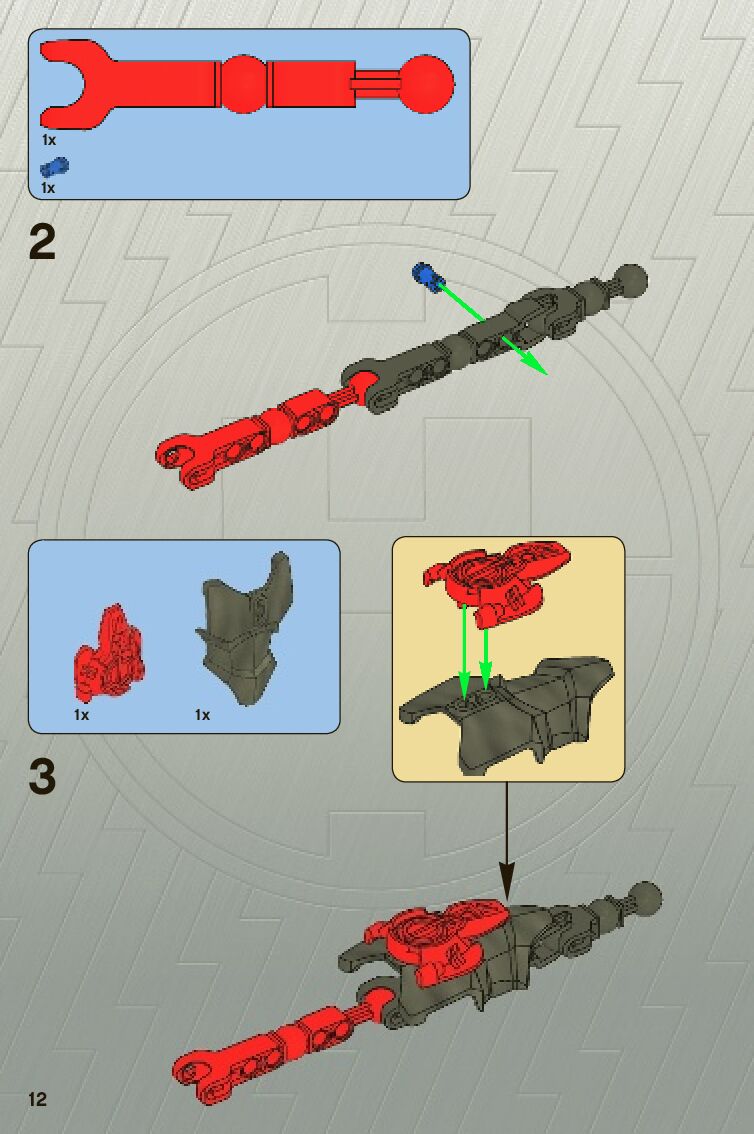 1x

1x

2

1x

1x

3

12