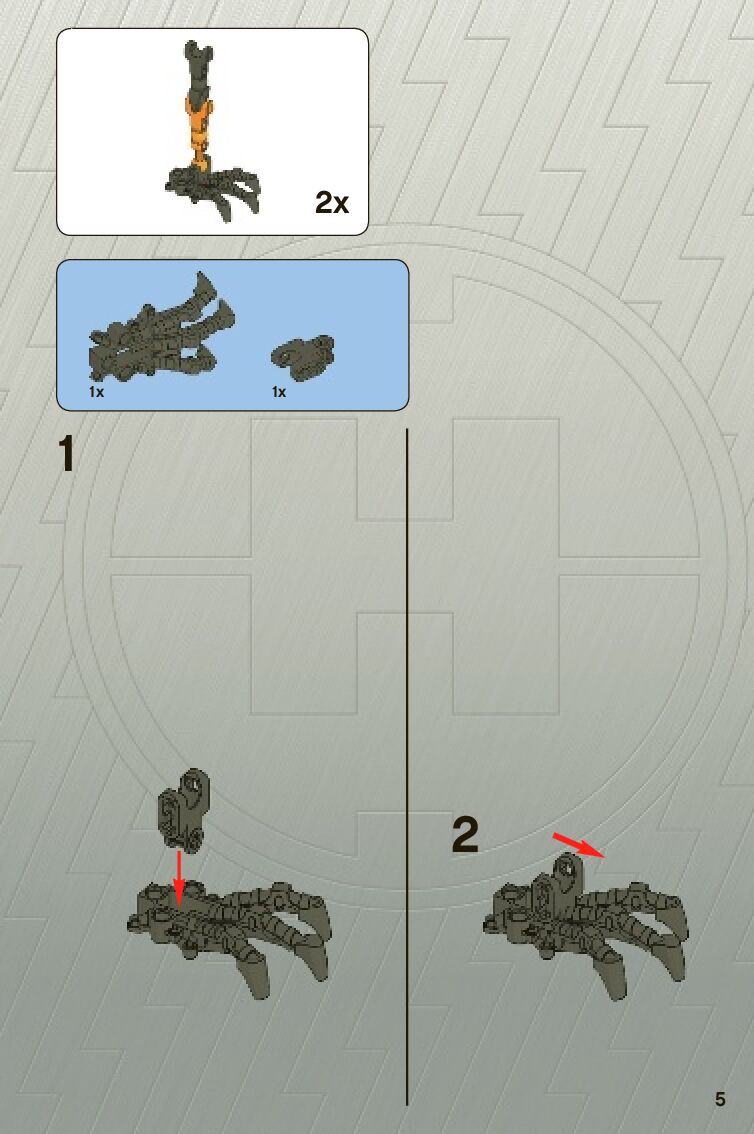 2x

1x

1x

1

2

5