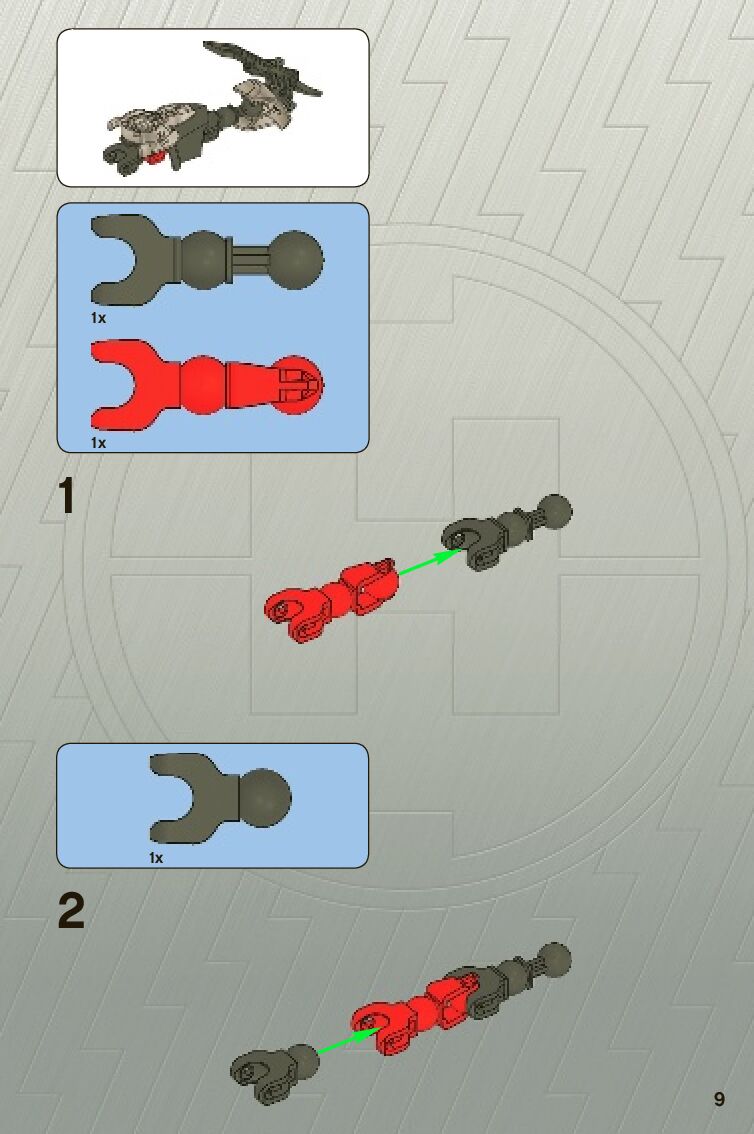 1x

1x

1

1x

2

9