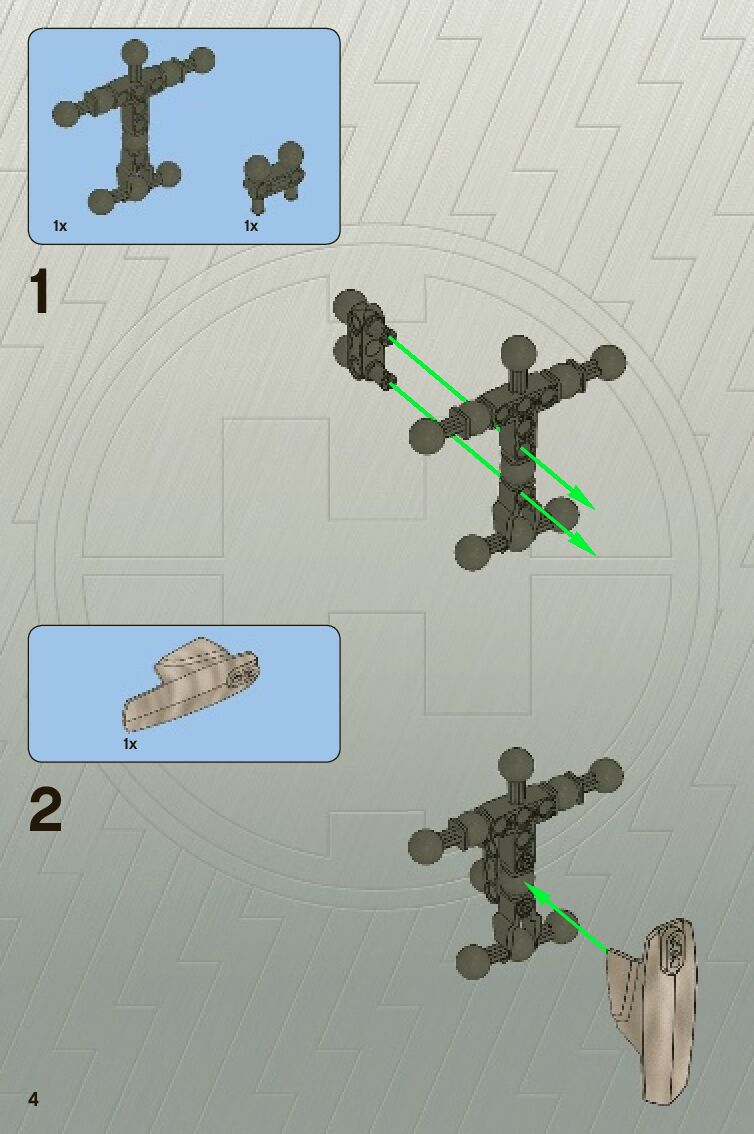 1x
1x

1

1x

2

4