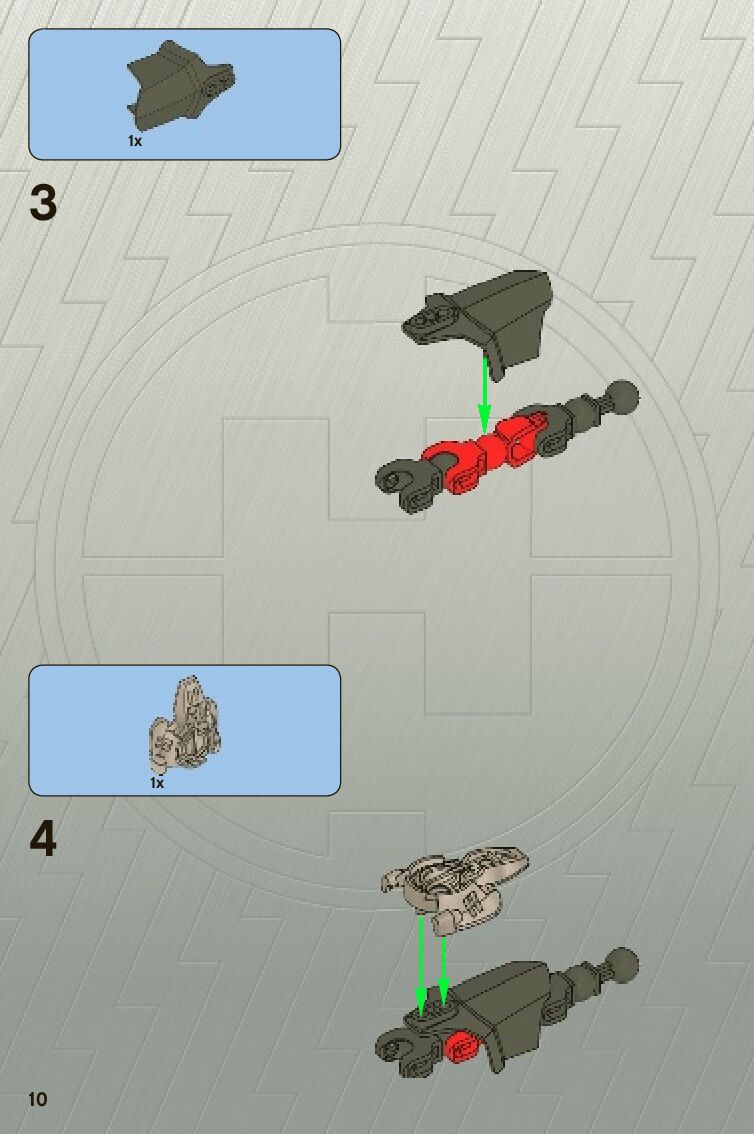 1x

3

1x

4

10