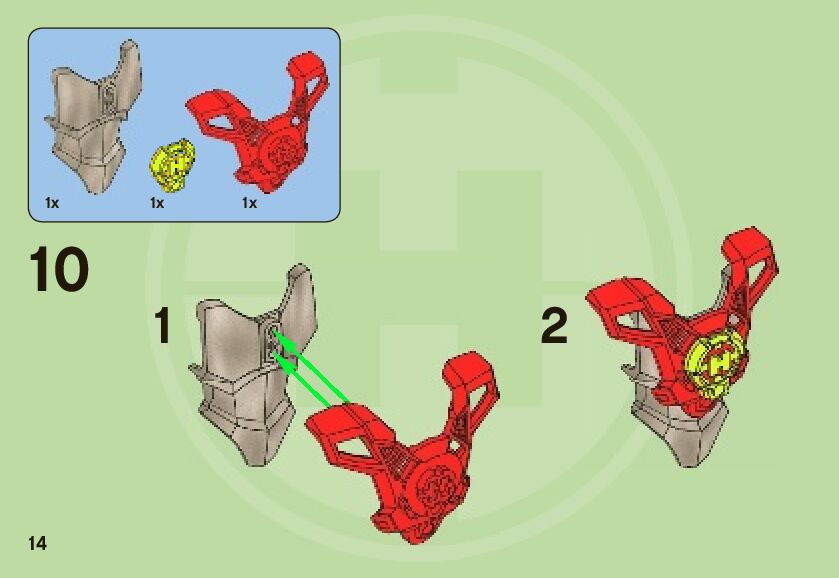 1x 1x 1x

10

1

2

14