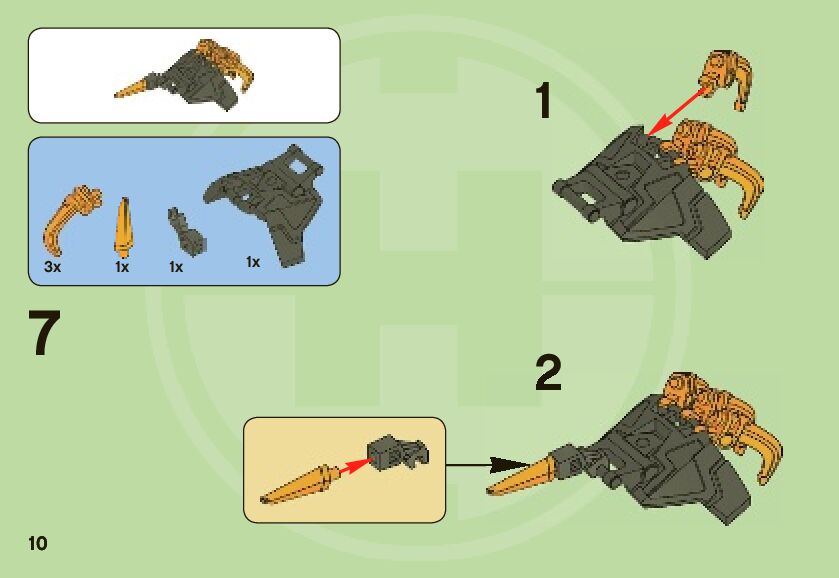 3x 1x 1x 1x

7

1

2

10