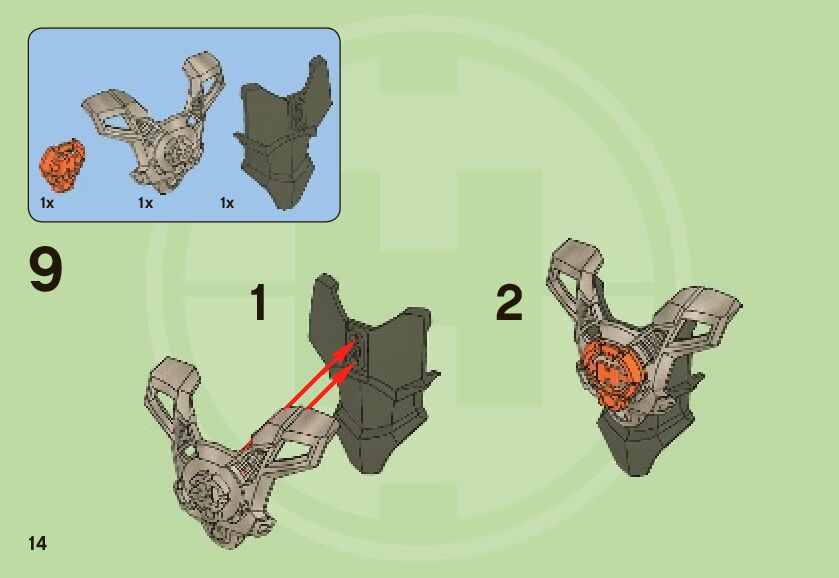 1x
1x
1x

9

1

2

14