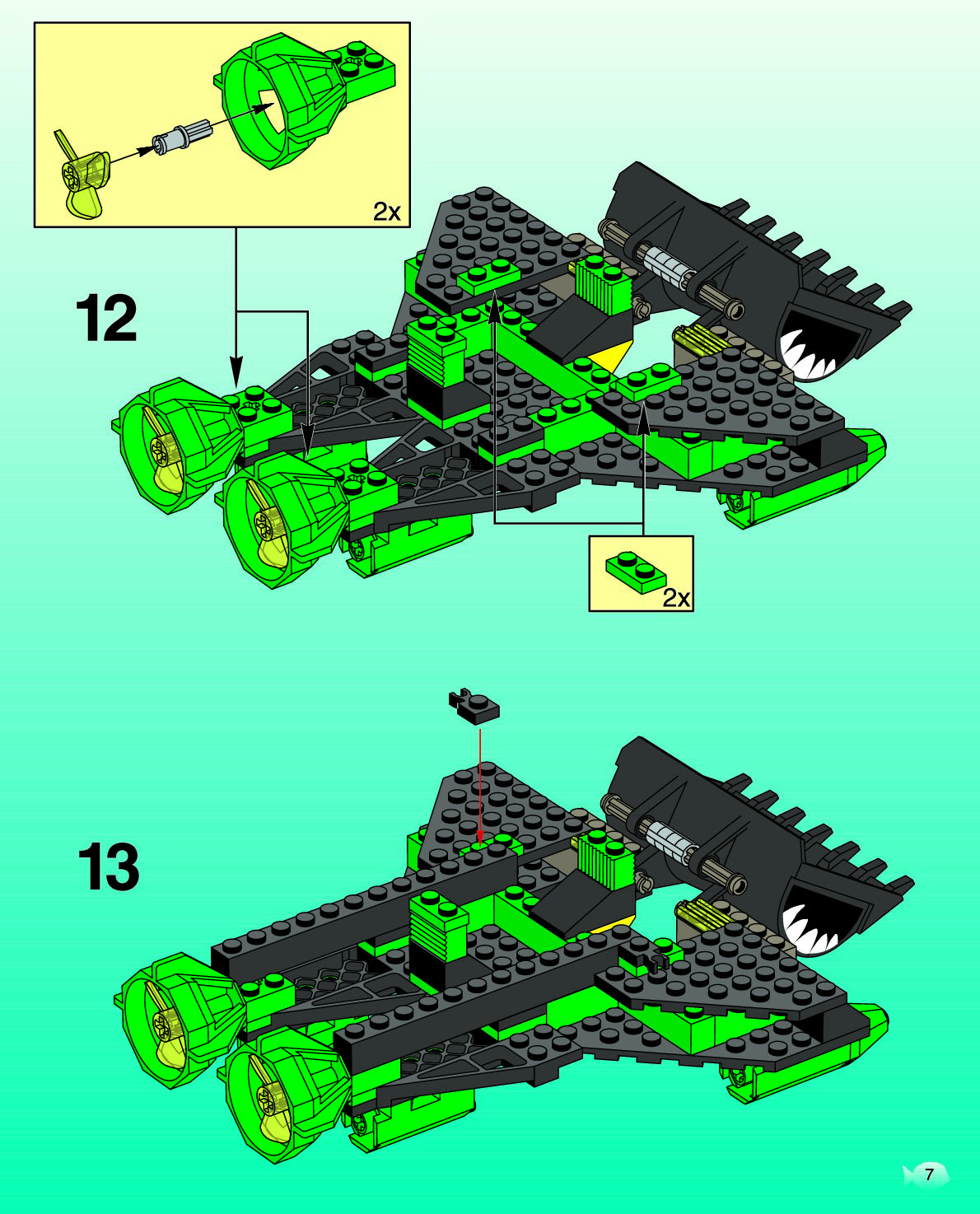 2x

12

2x

13

7