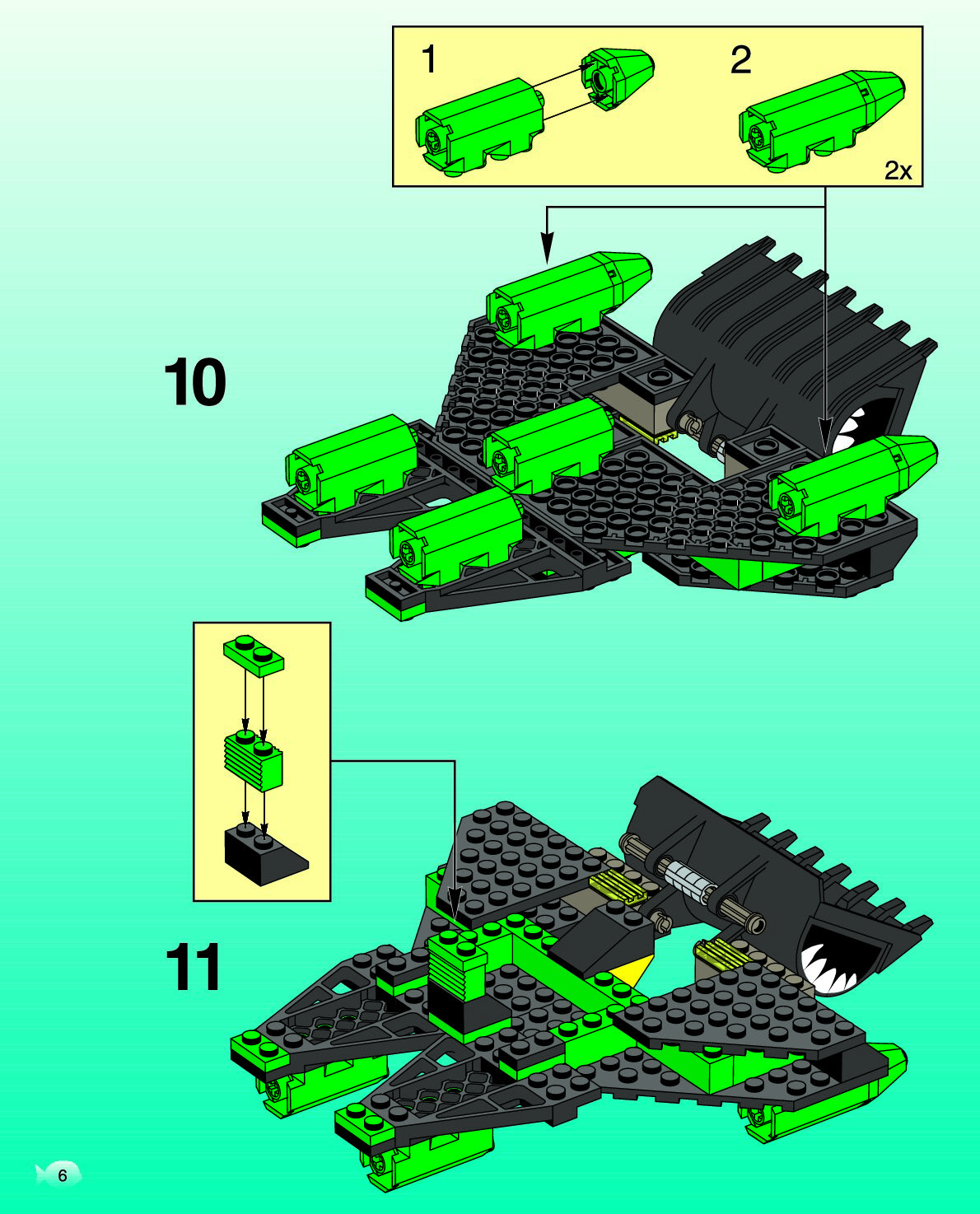 1

2

2x

10

11

6