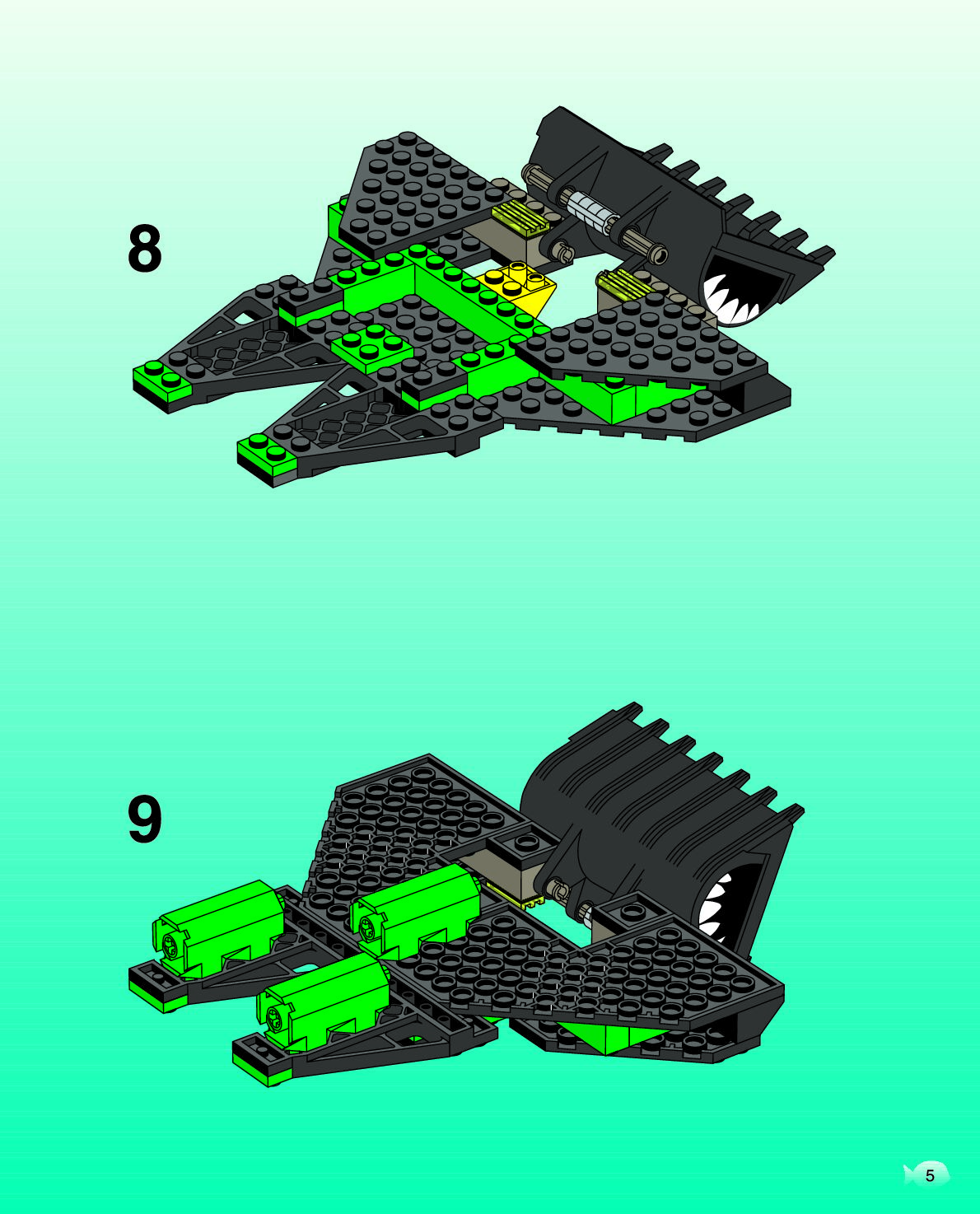 8

9

5