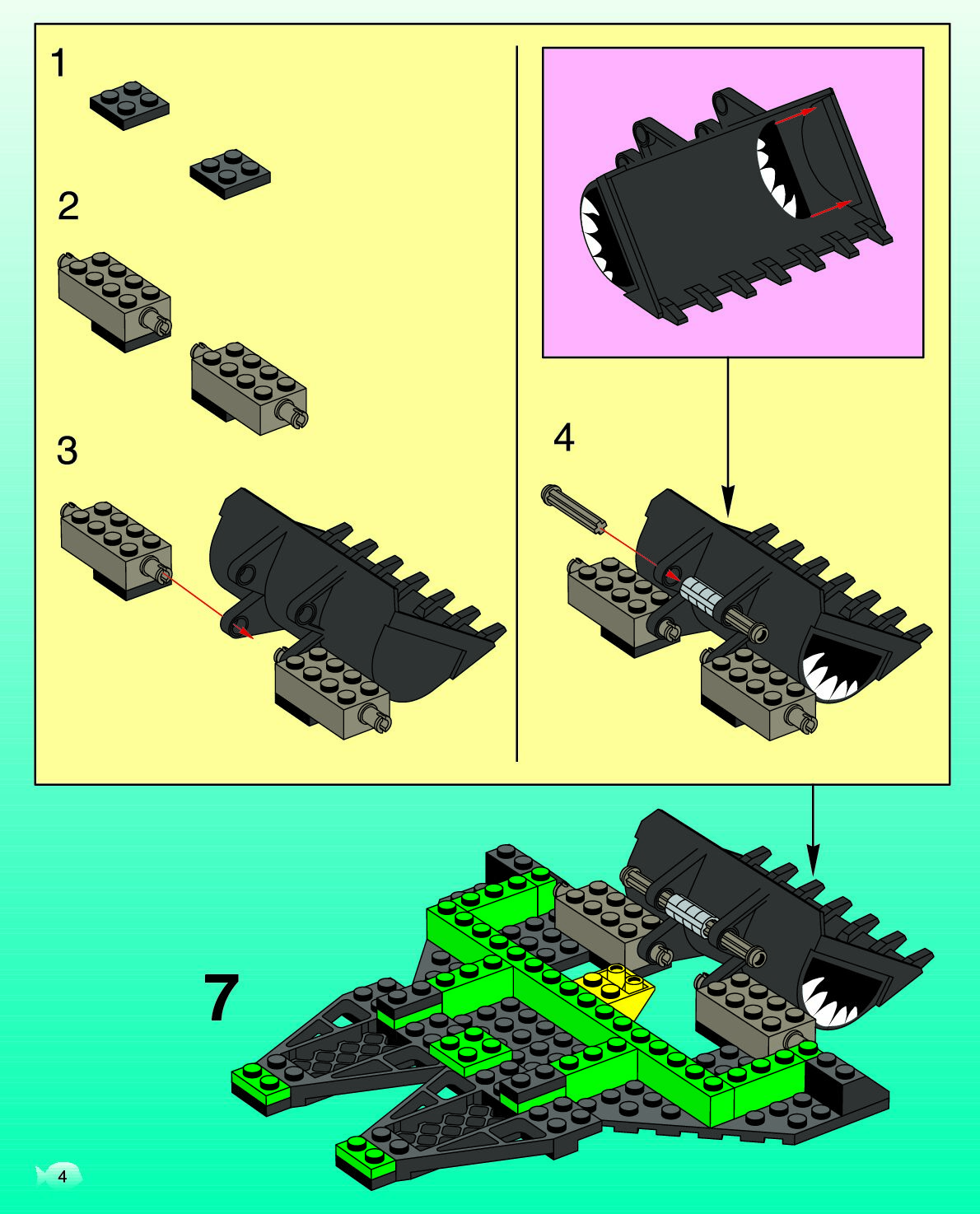 1

2

3

4

7

4