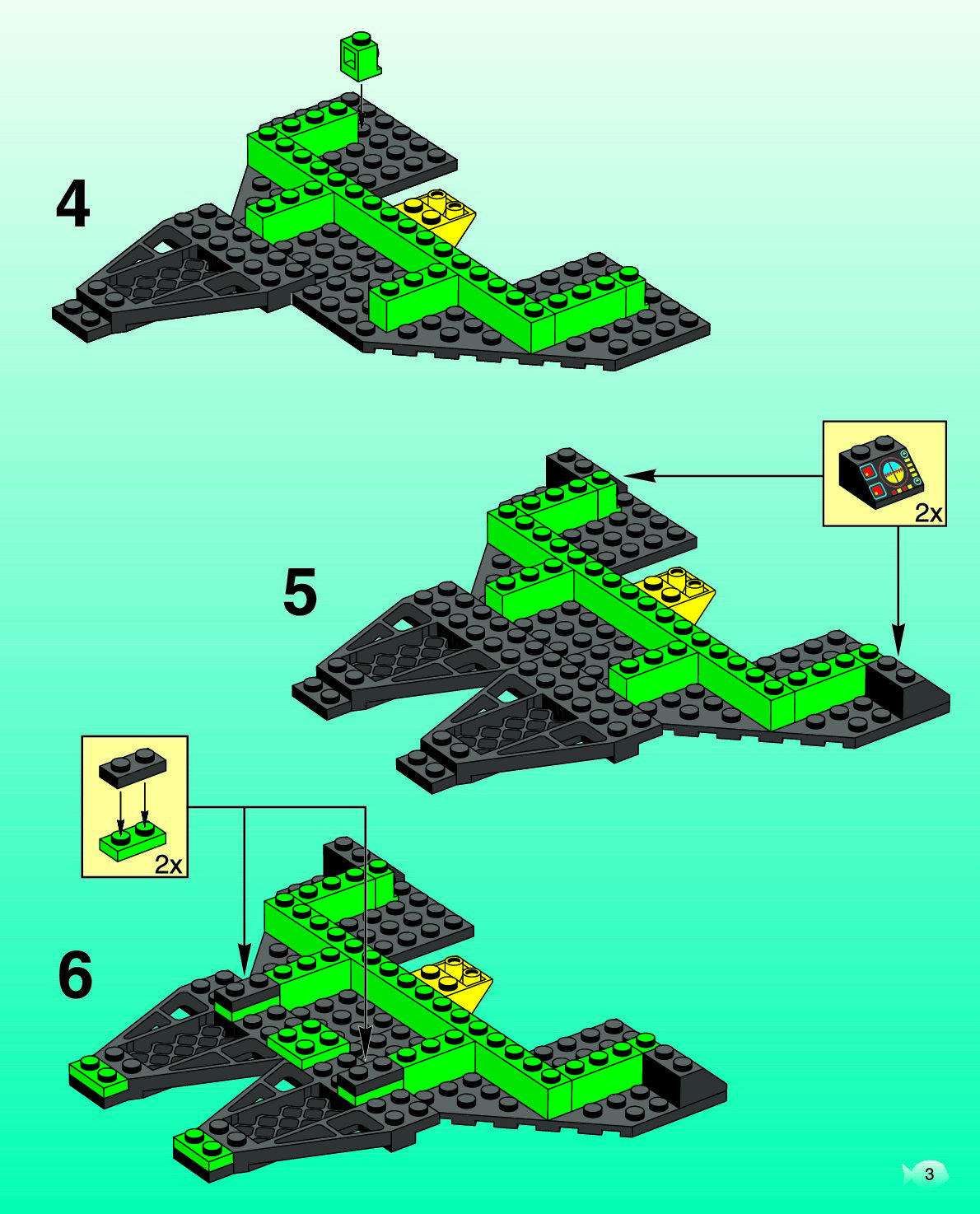 4

2x

5

2x

6

3