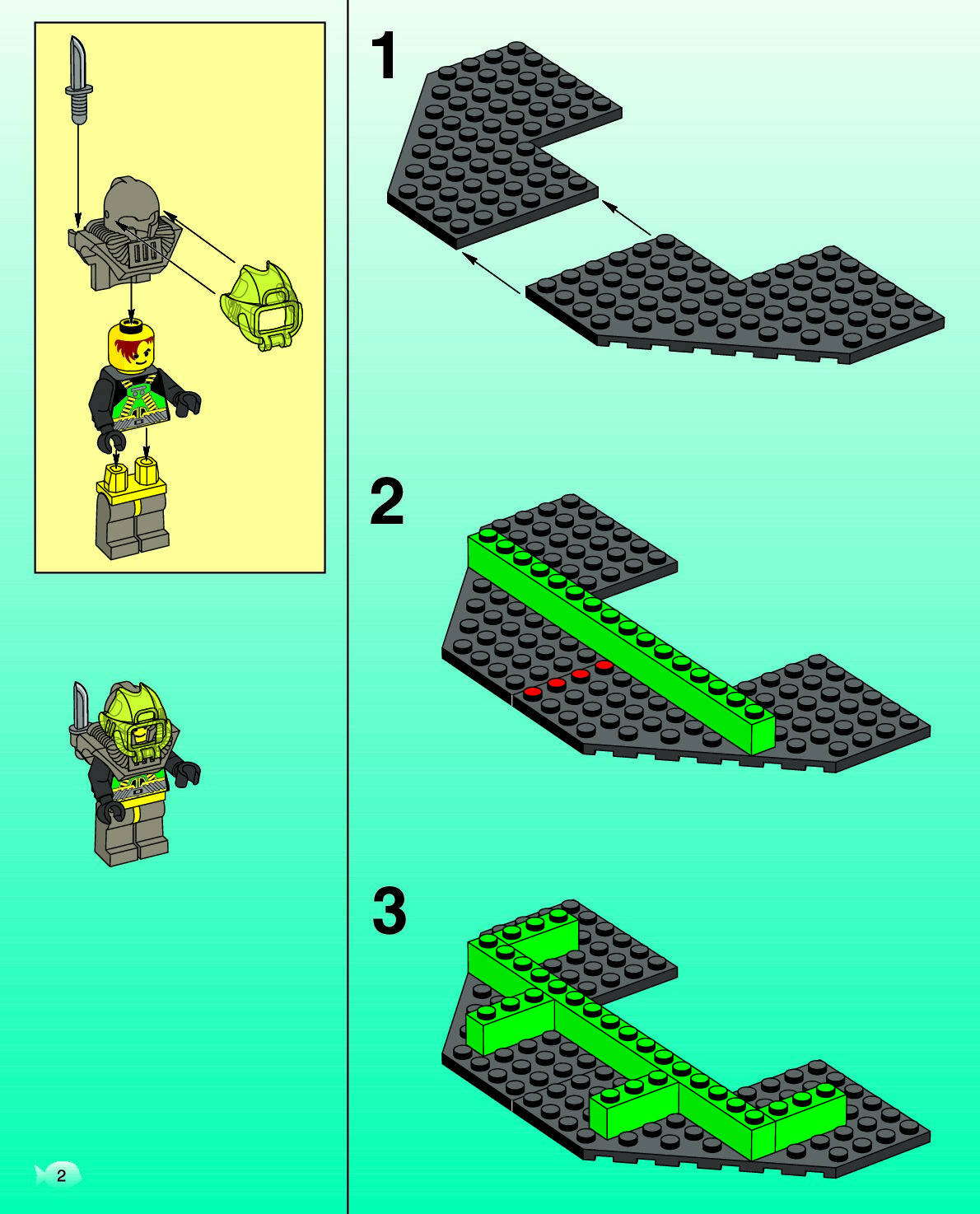 1

2

3

2