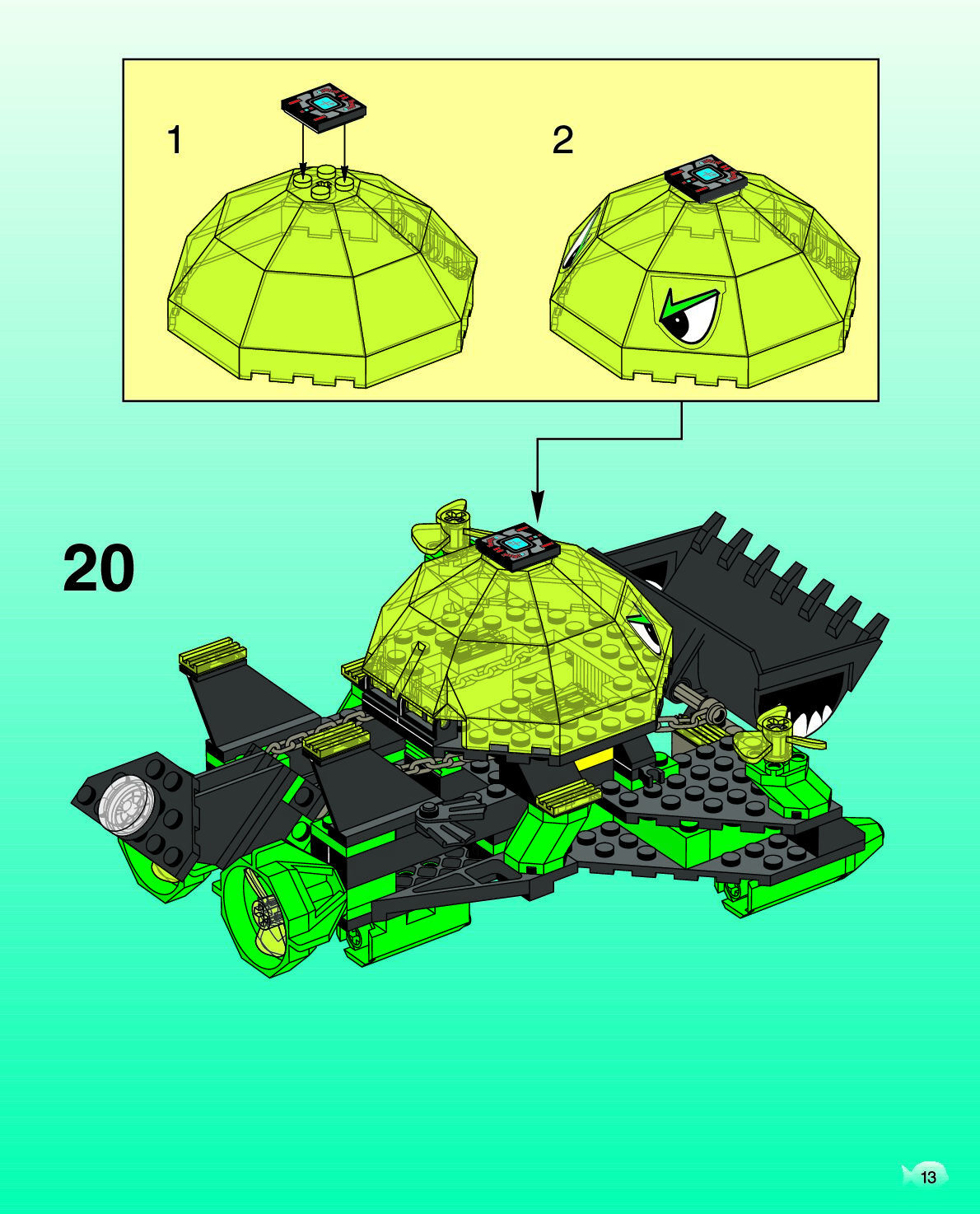 1

2

20

13