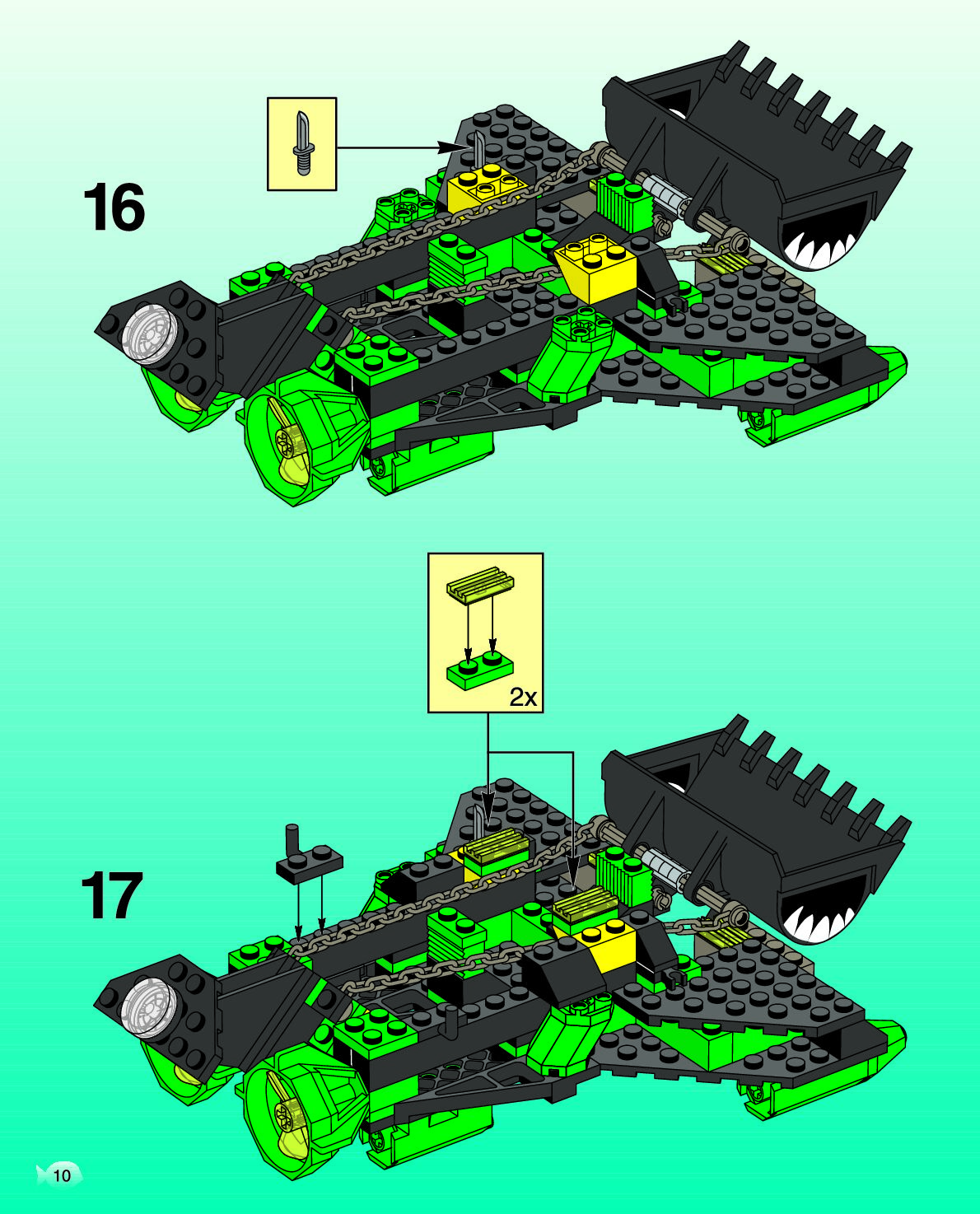 16

2x

17

10