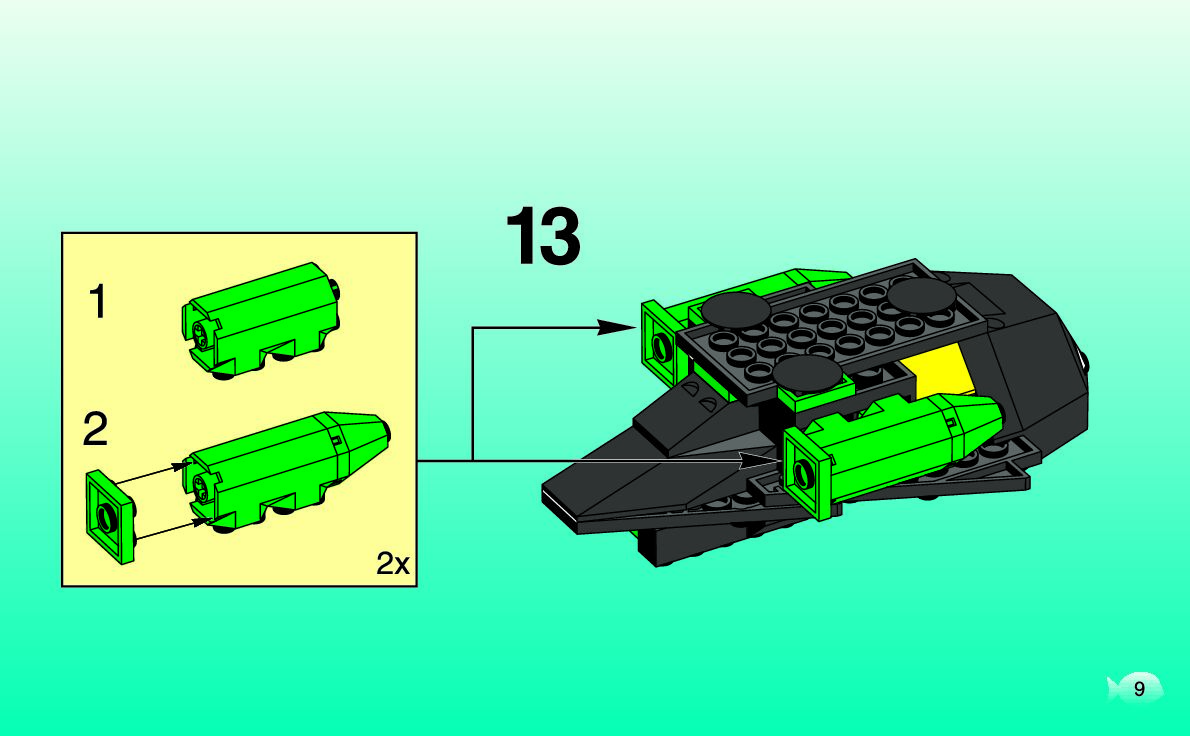 13

1

2

2x

9