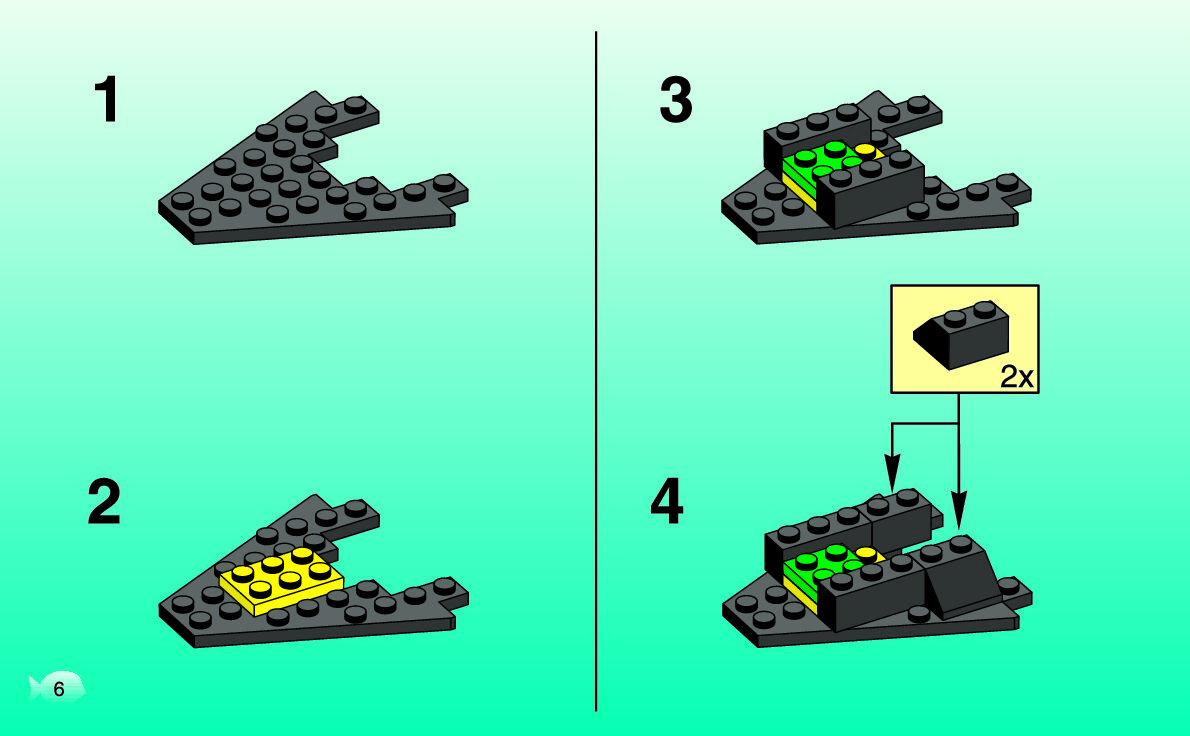 1

2

3

2x

4

6