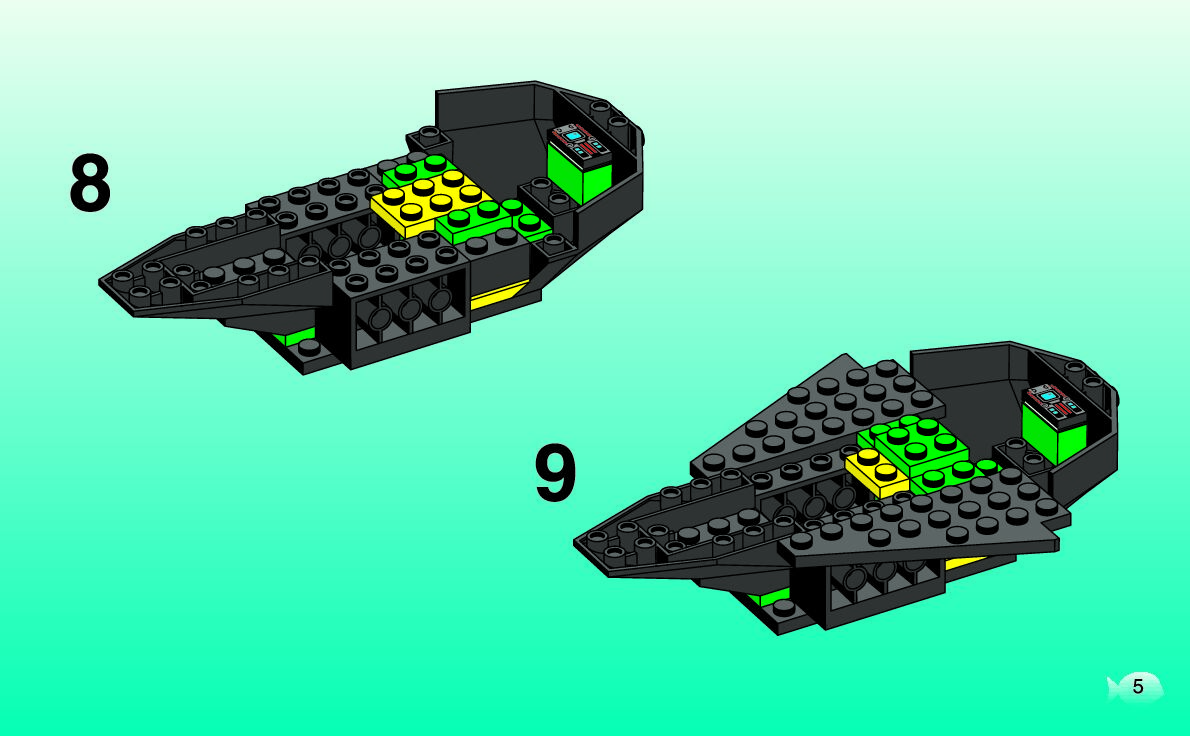 8

9

5