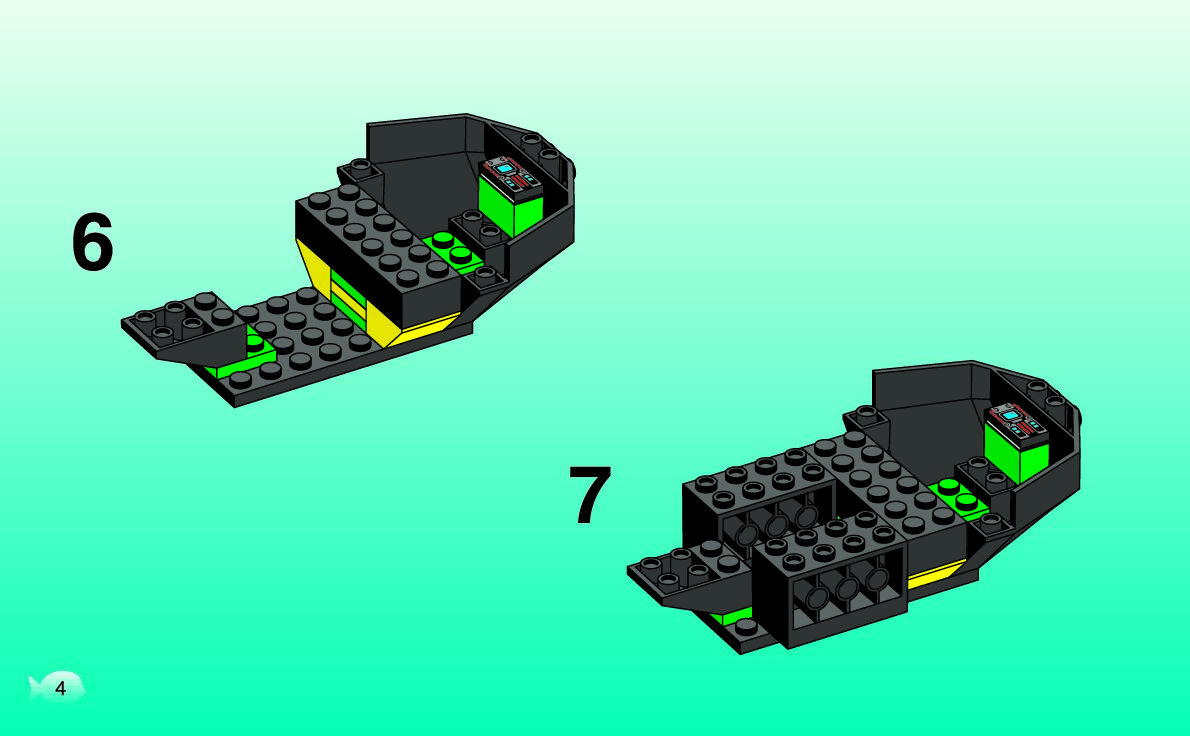 6

7

4