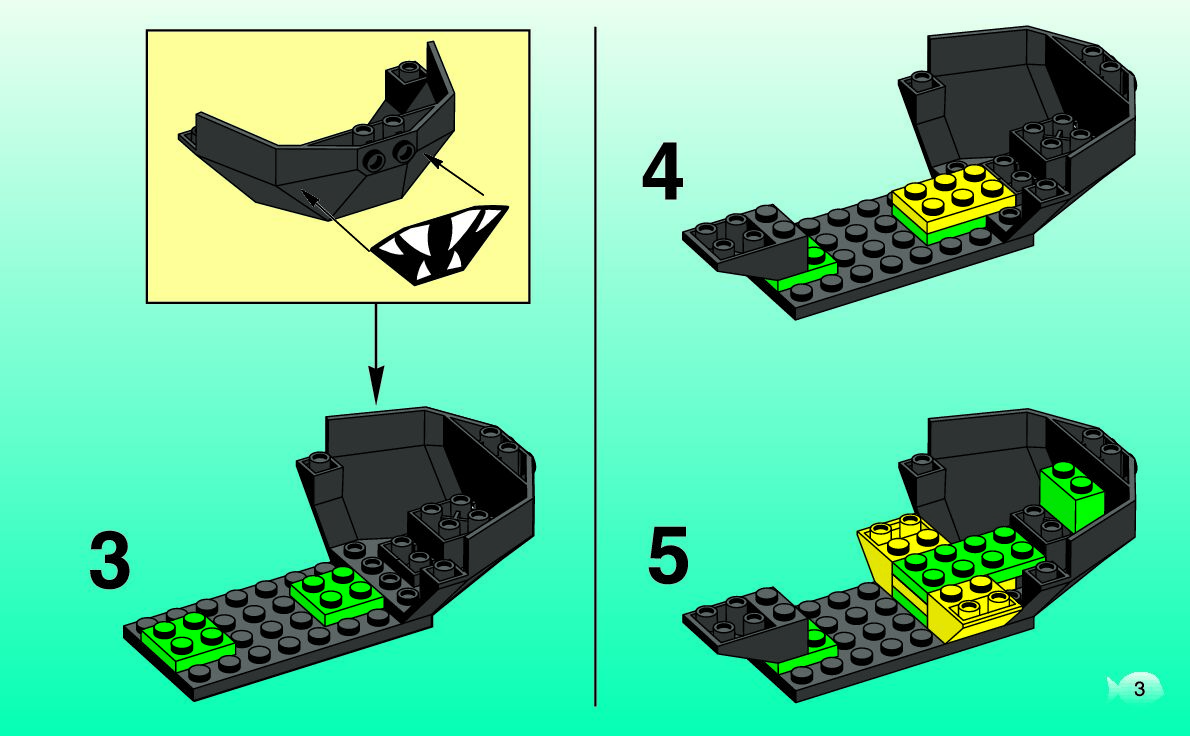 3

4

5

3