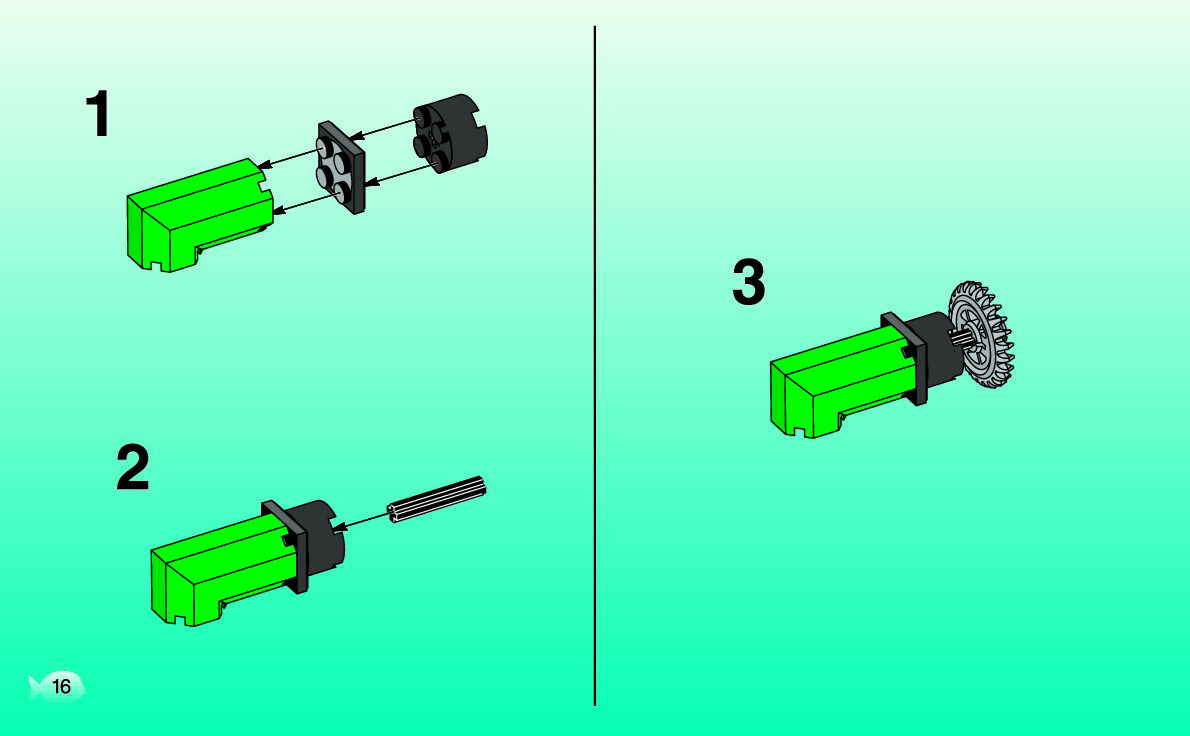 1

2

16

3