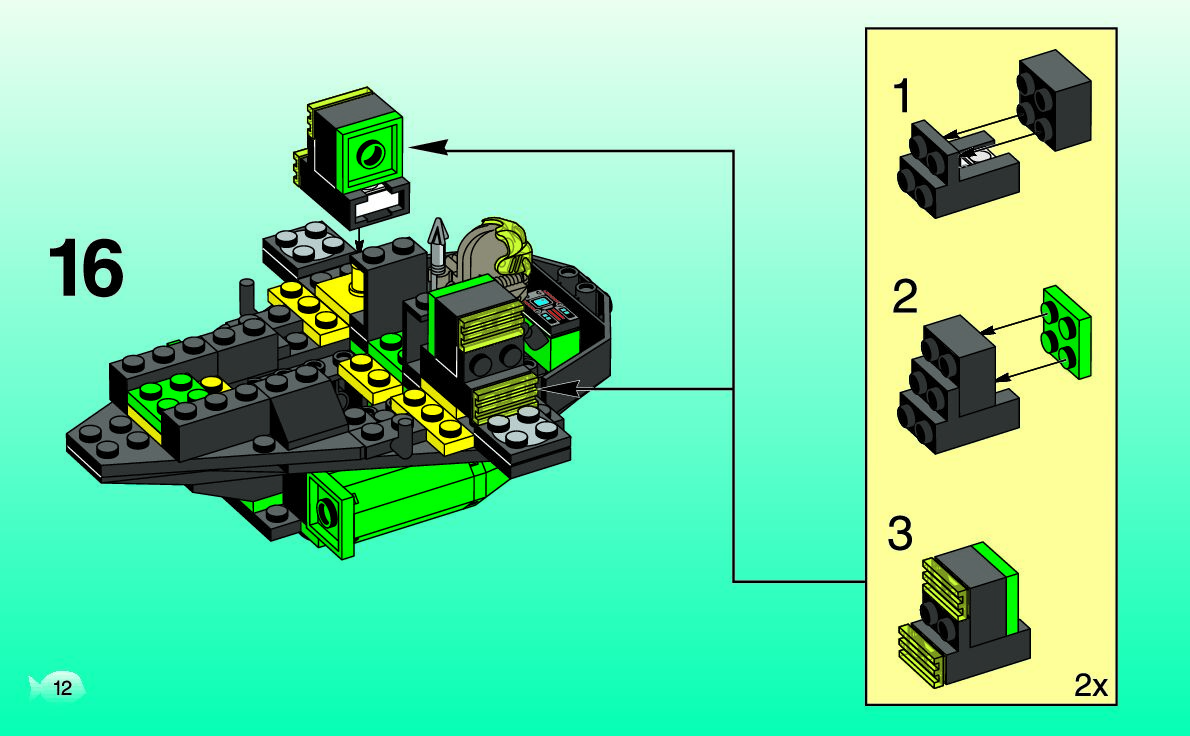 16

1

2

3

2x

12