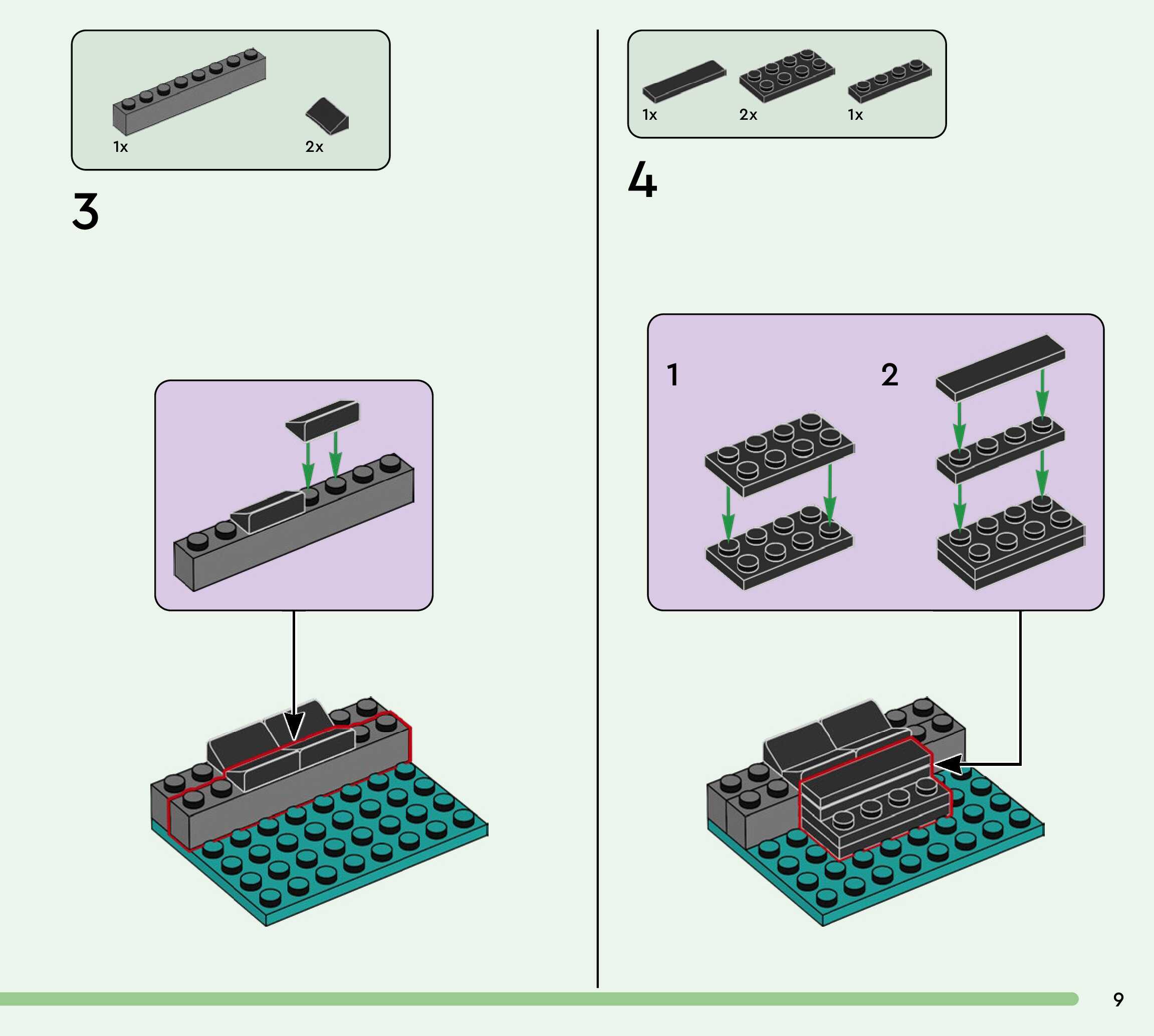 1x

2x

3

1x

2x

1x

4

1

2

9