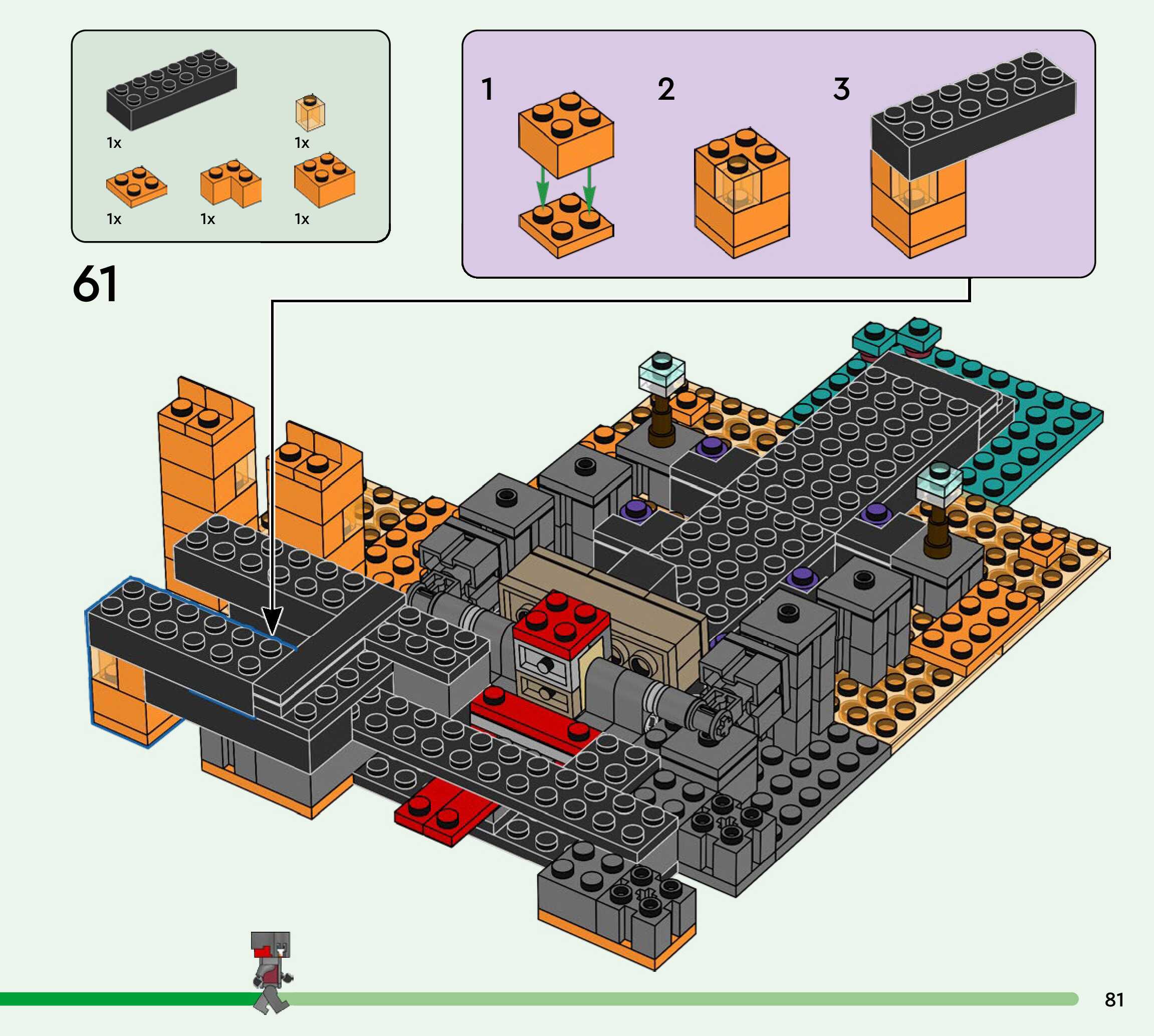 1x
1x
1x
1x
1x

1
2
3

61

81