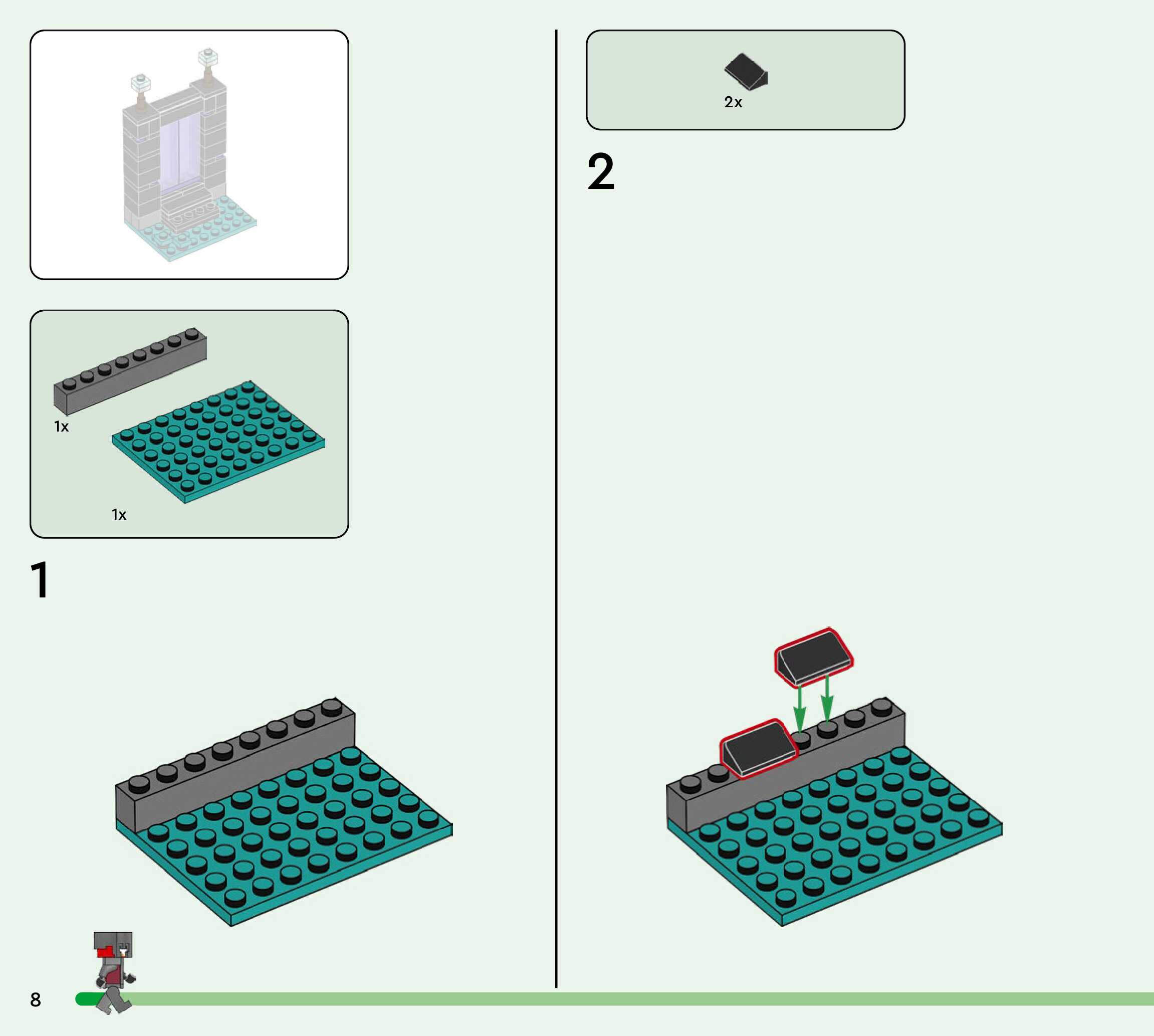 1x

1x

1

2x

2

8