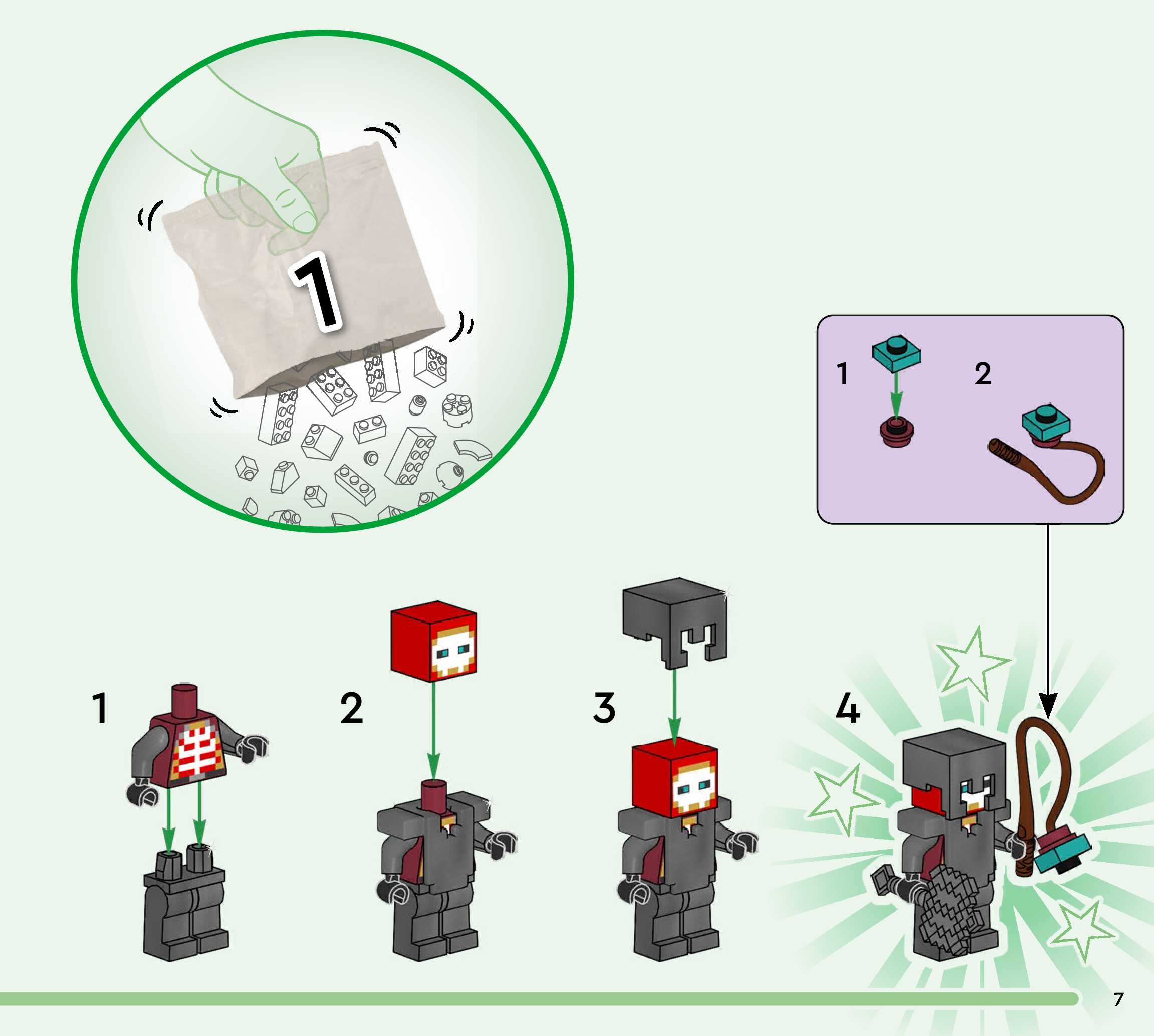 1

1

2

1

2

3

4

7