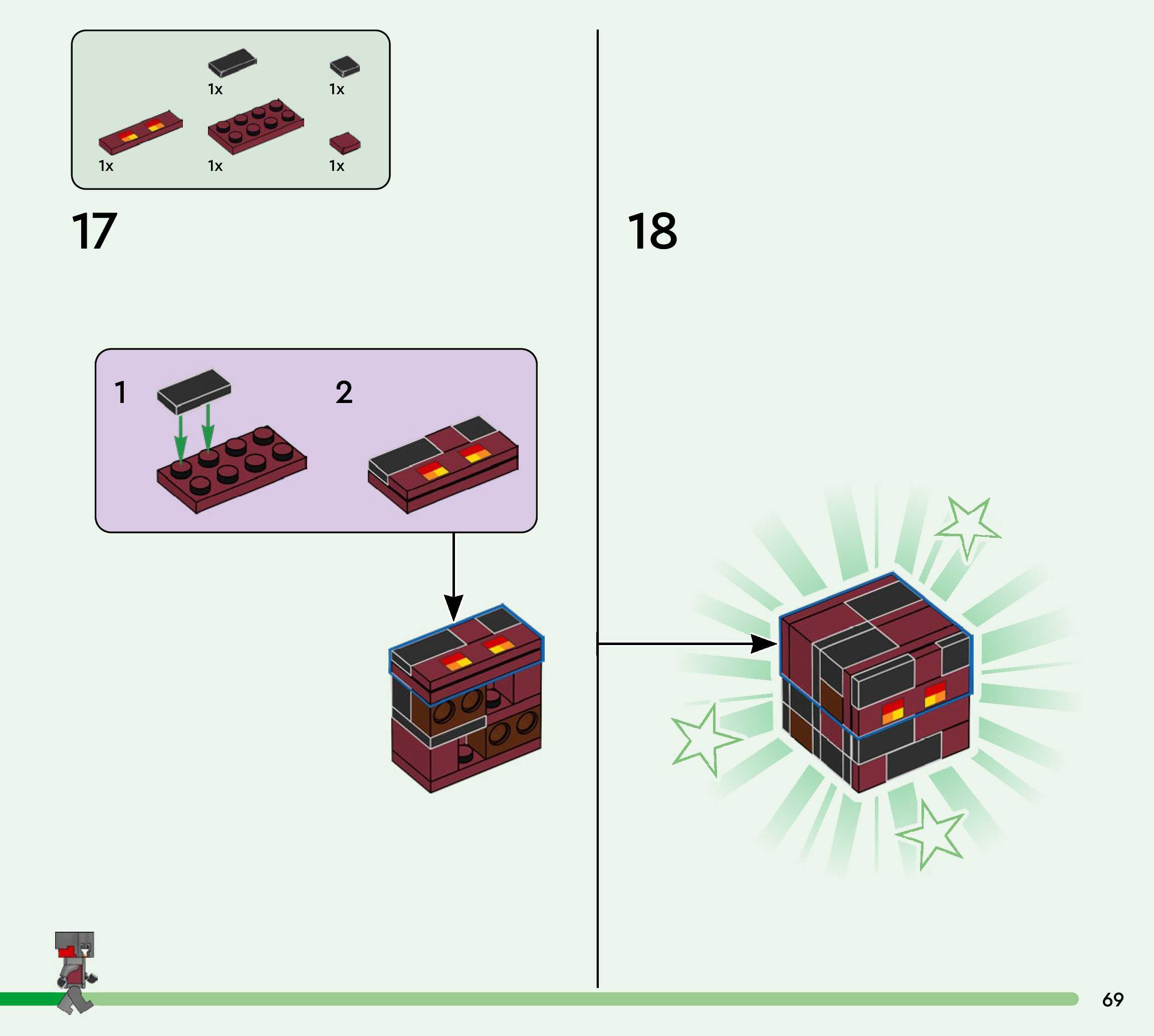 1x 1x
1x 1x 1x

17

1

2

18

69