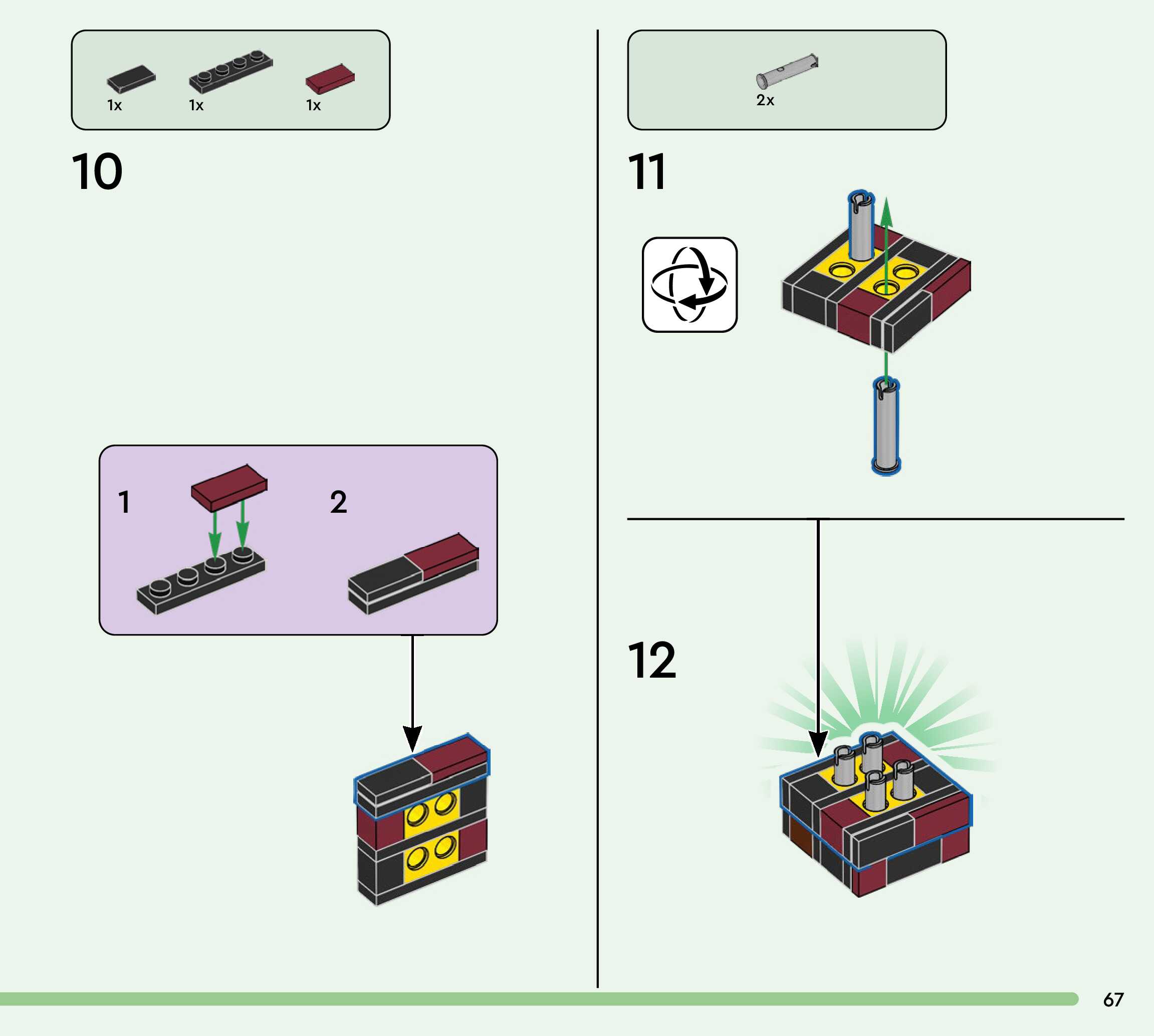 1x 1x 1x

10

1

2

2x

11

12

67