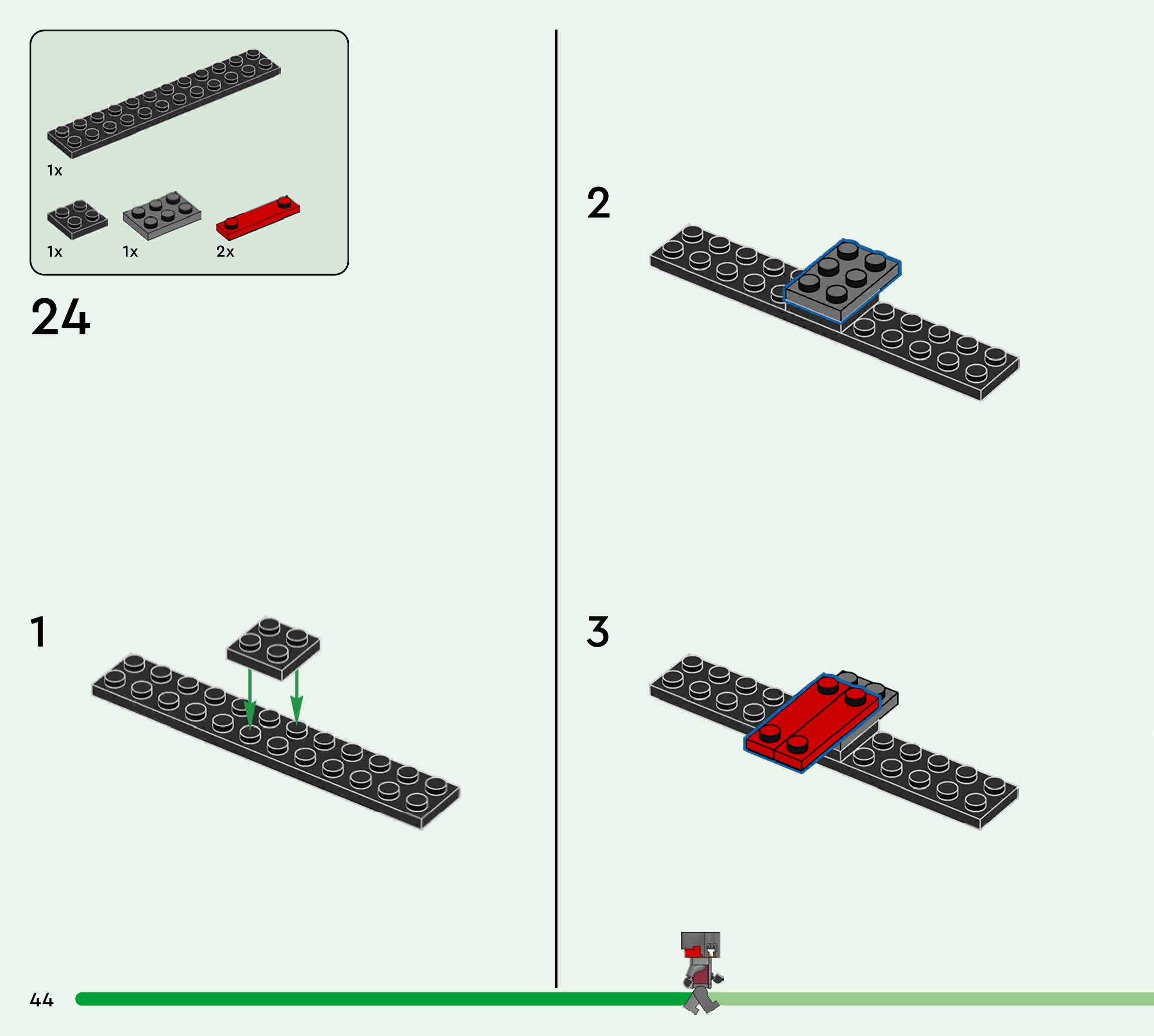 1x

1x 1x 2x

24

1

2

3

44