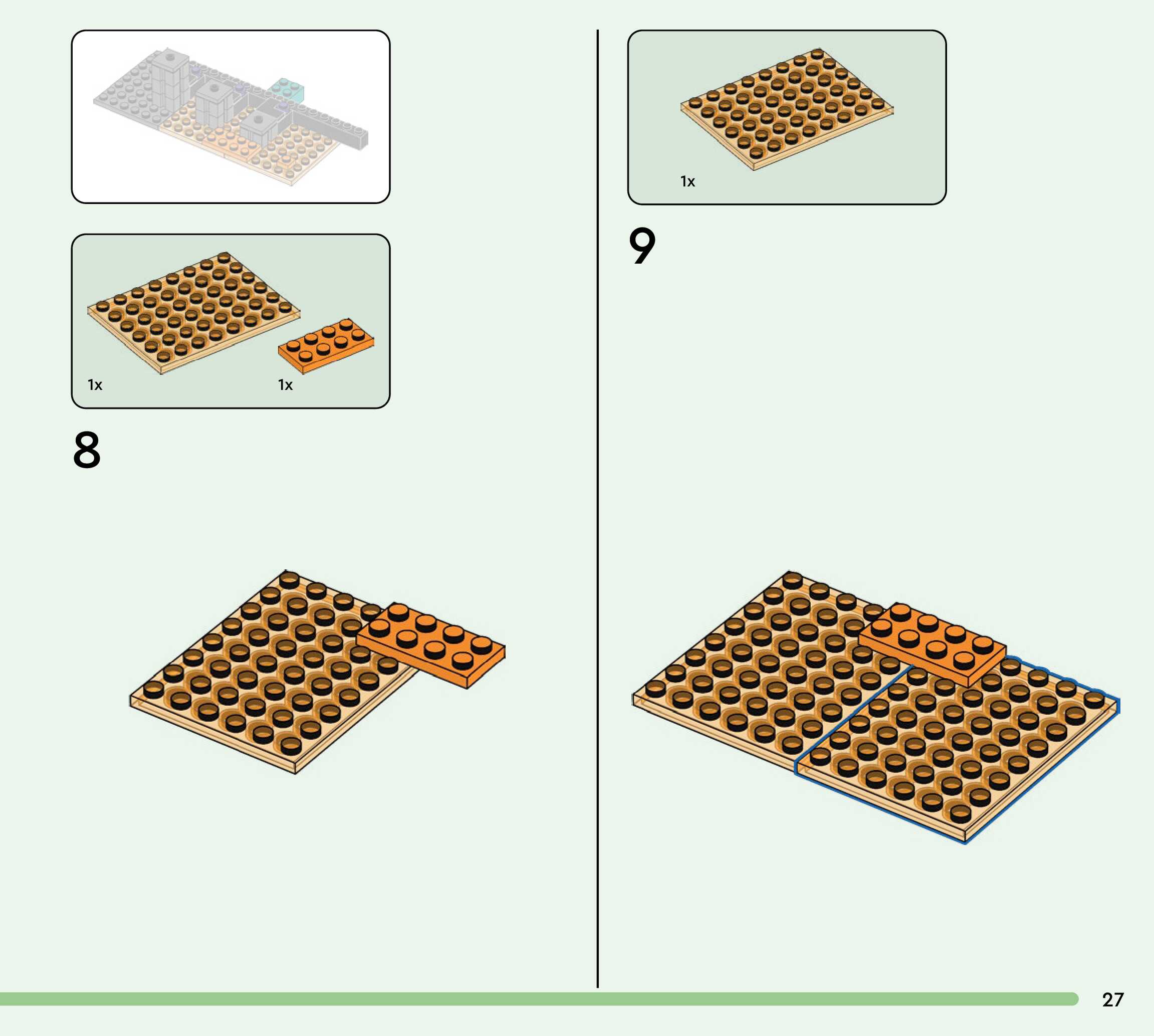 1x

1x

8

1x

9

27