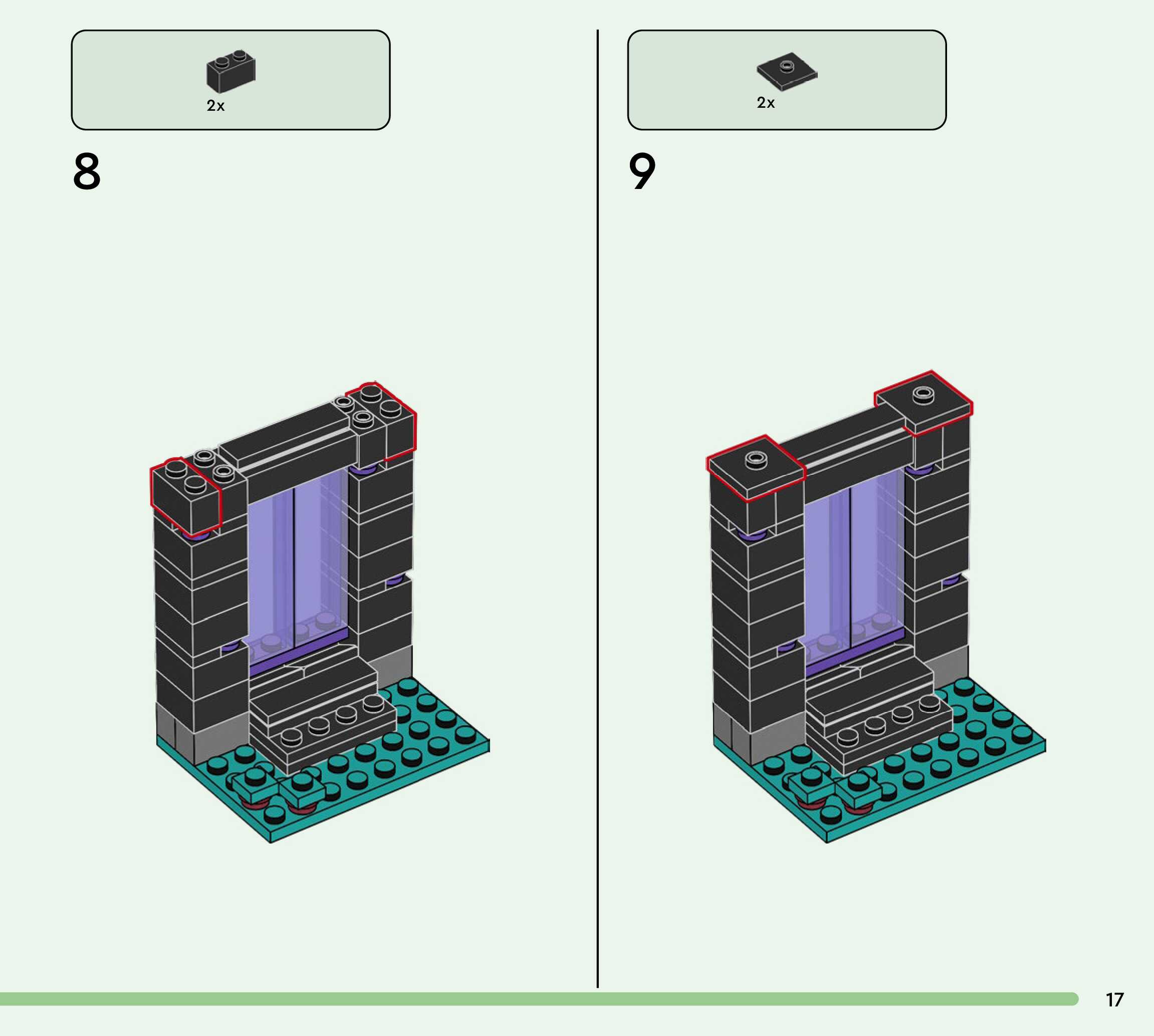 2x

8

2x

9

17