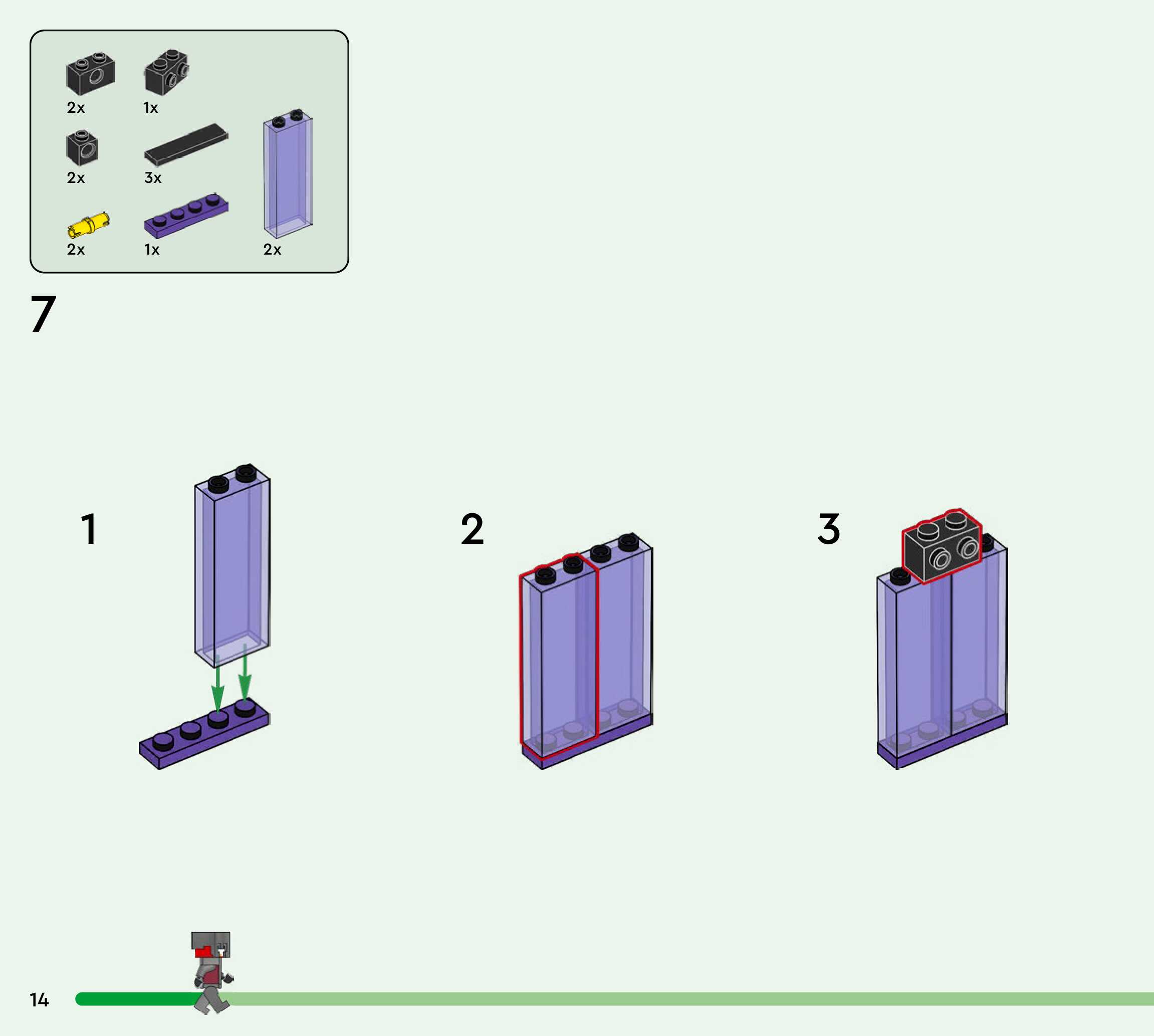 2x 1x

2x 3x

2x 1x 2x

7

1

2

3

14