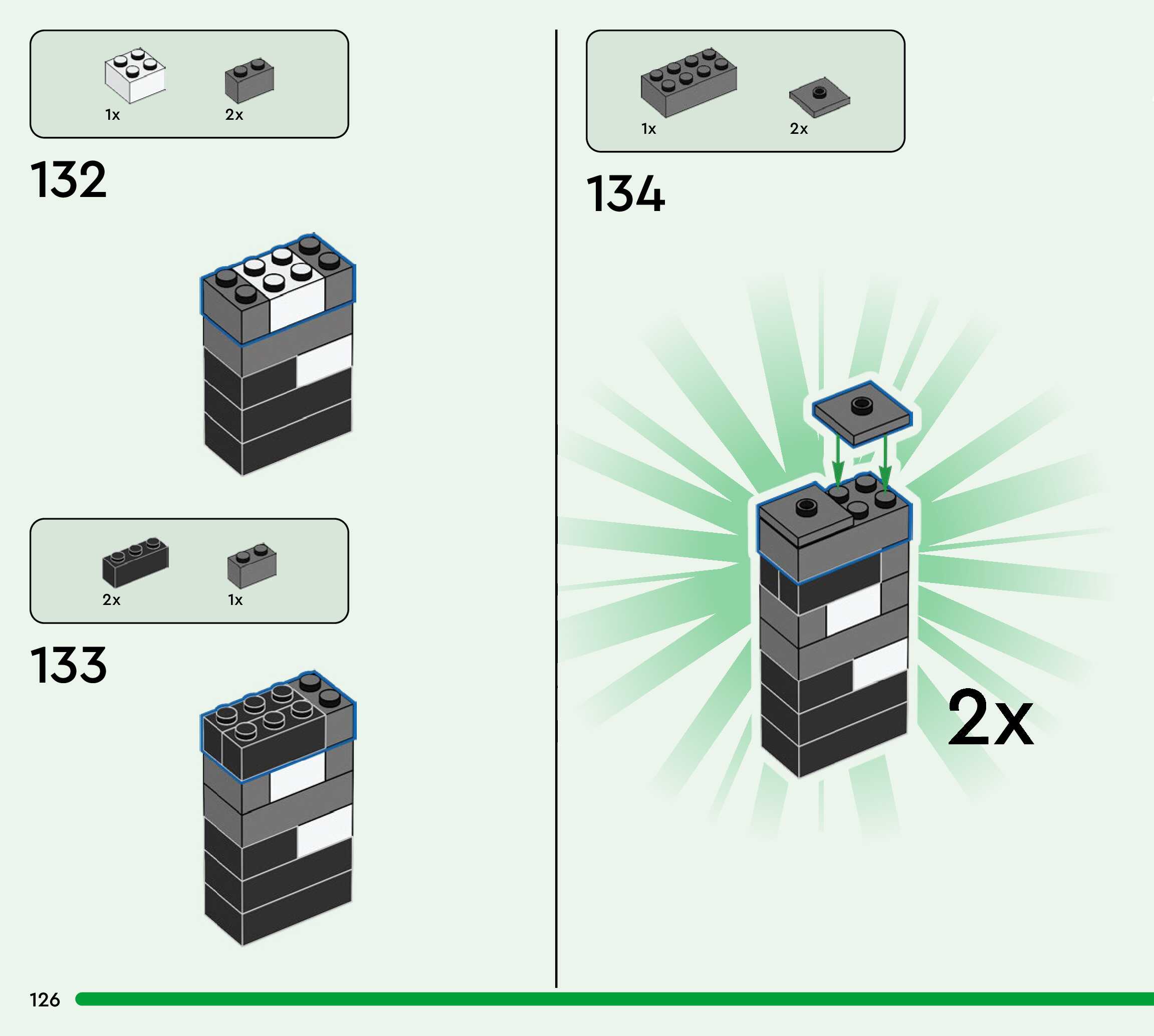 1x 2x

132

2x 1x

133

1x 2x

134

2x

126