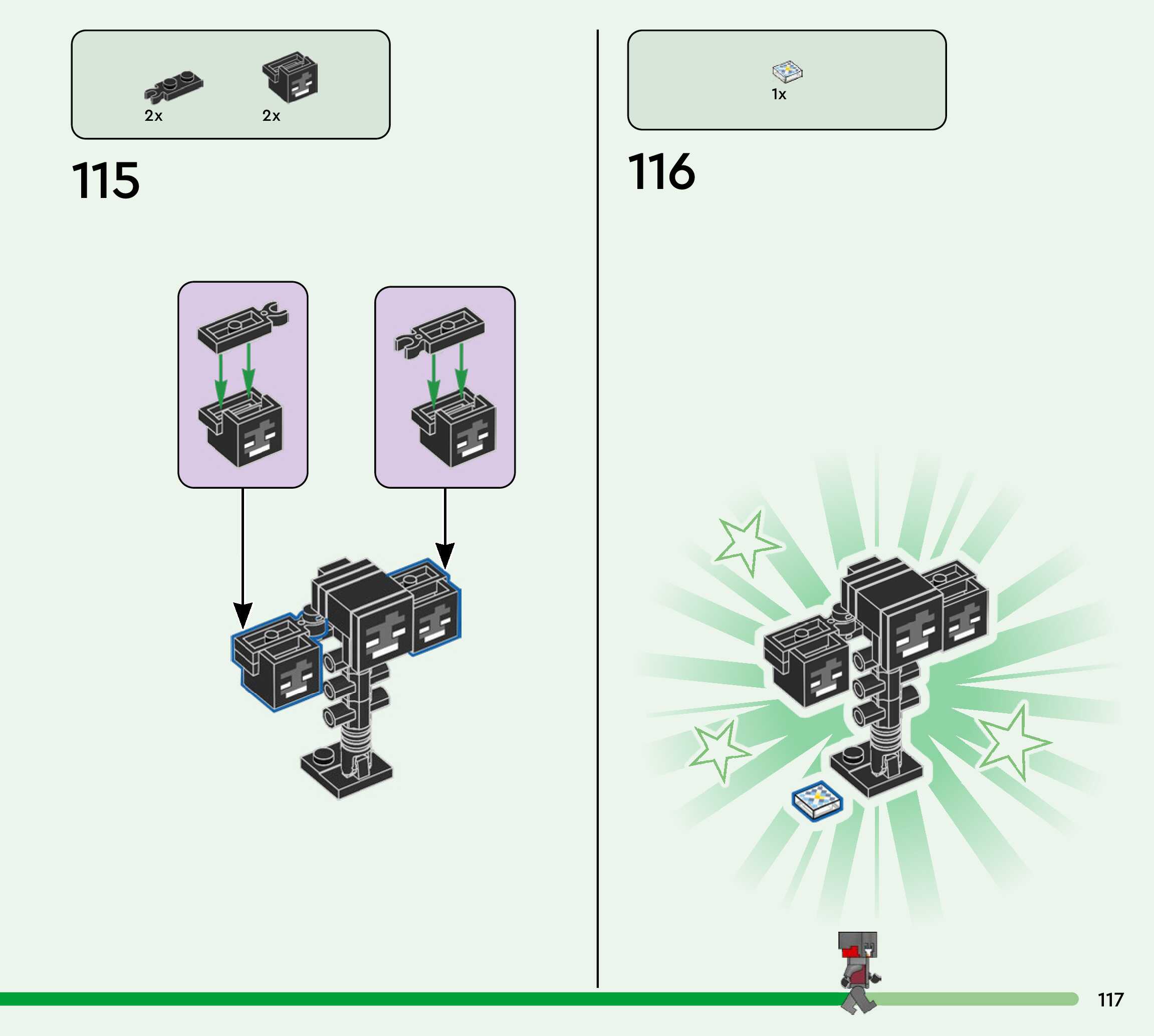 2x
2x

115

1x

116

117