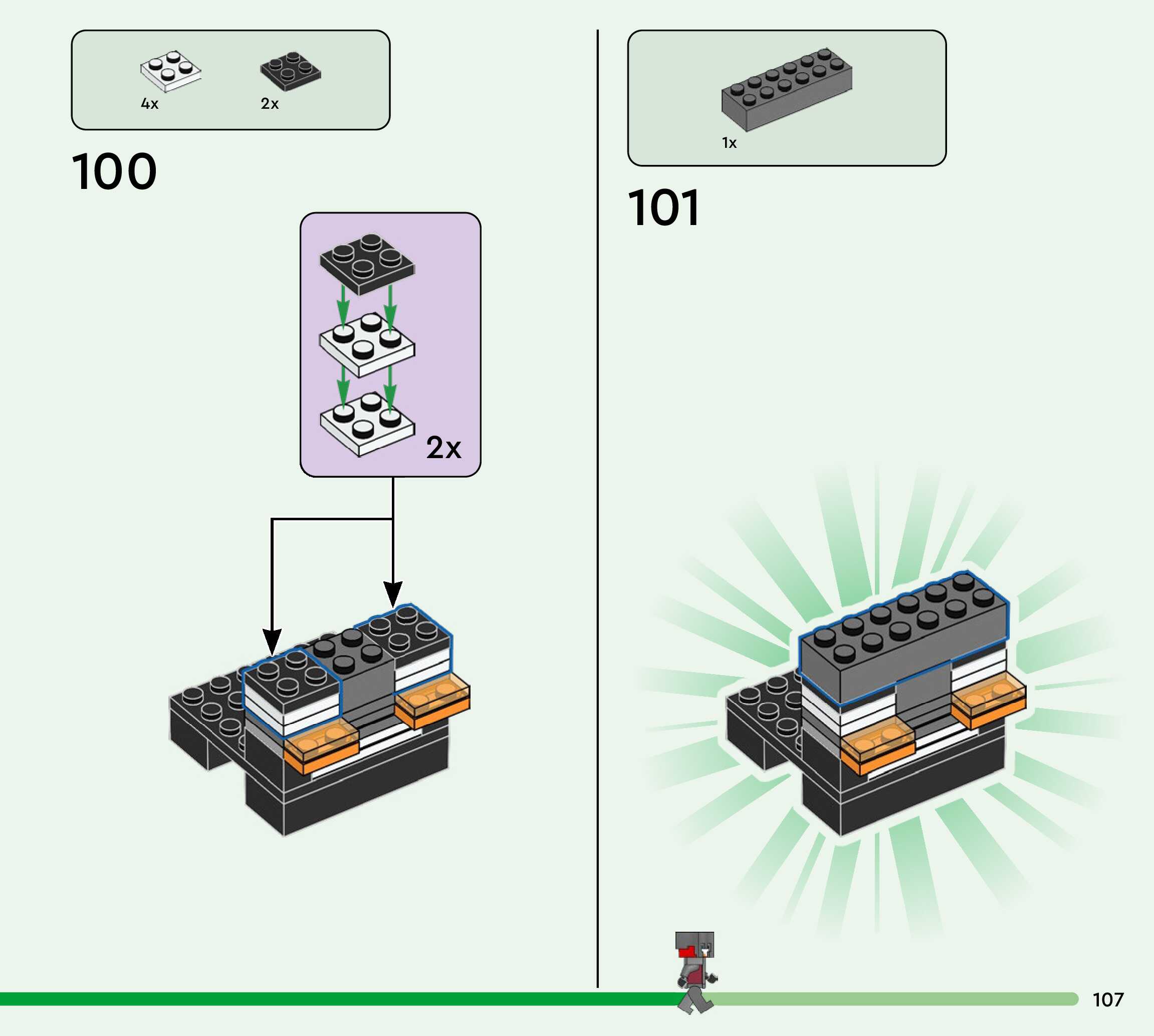 4x
2x

100

2x

1x

101

107