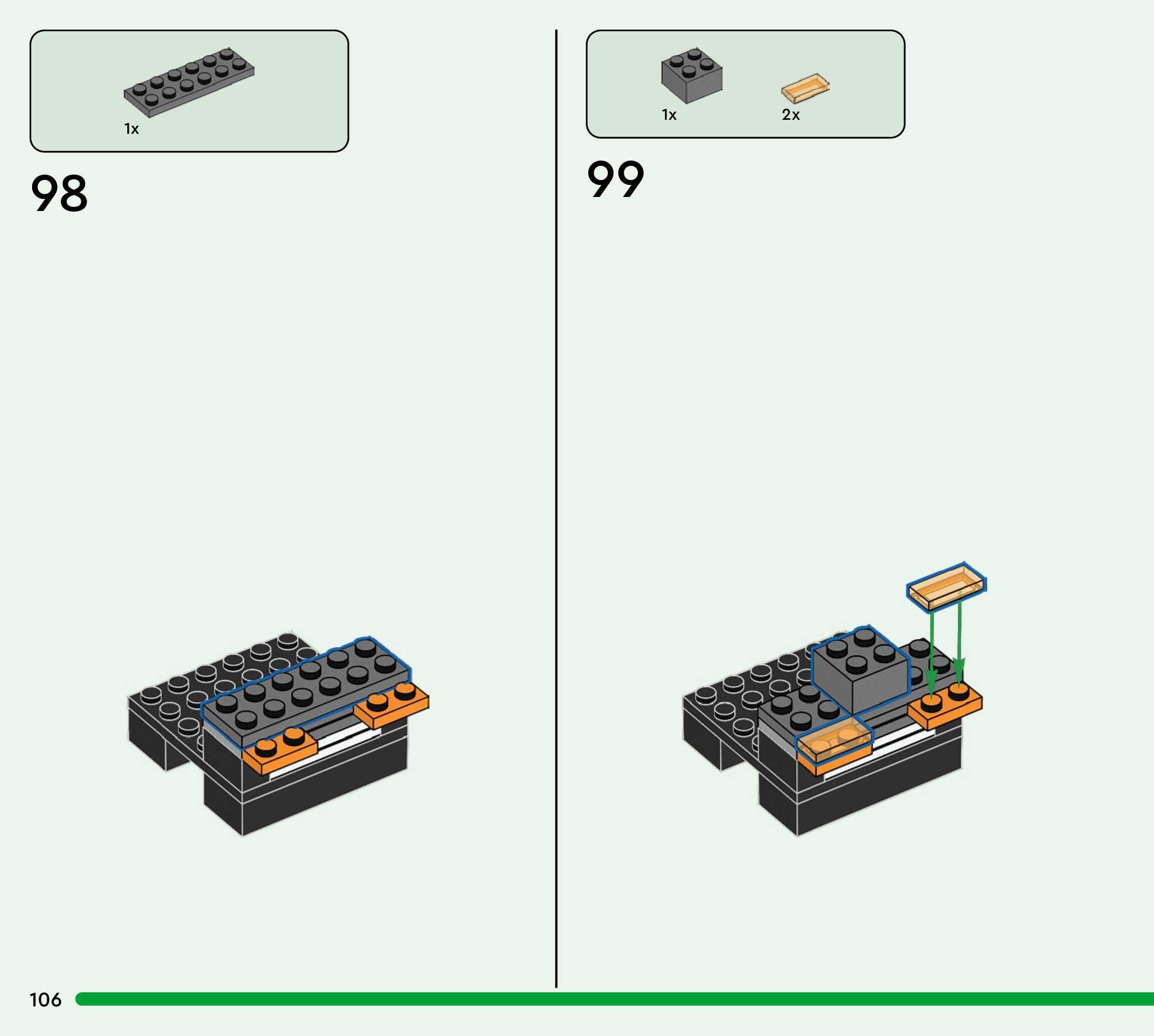 1x

98

1x

2x

99

106