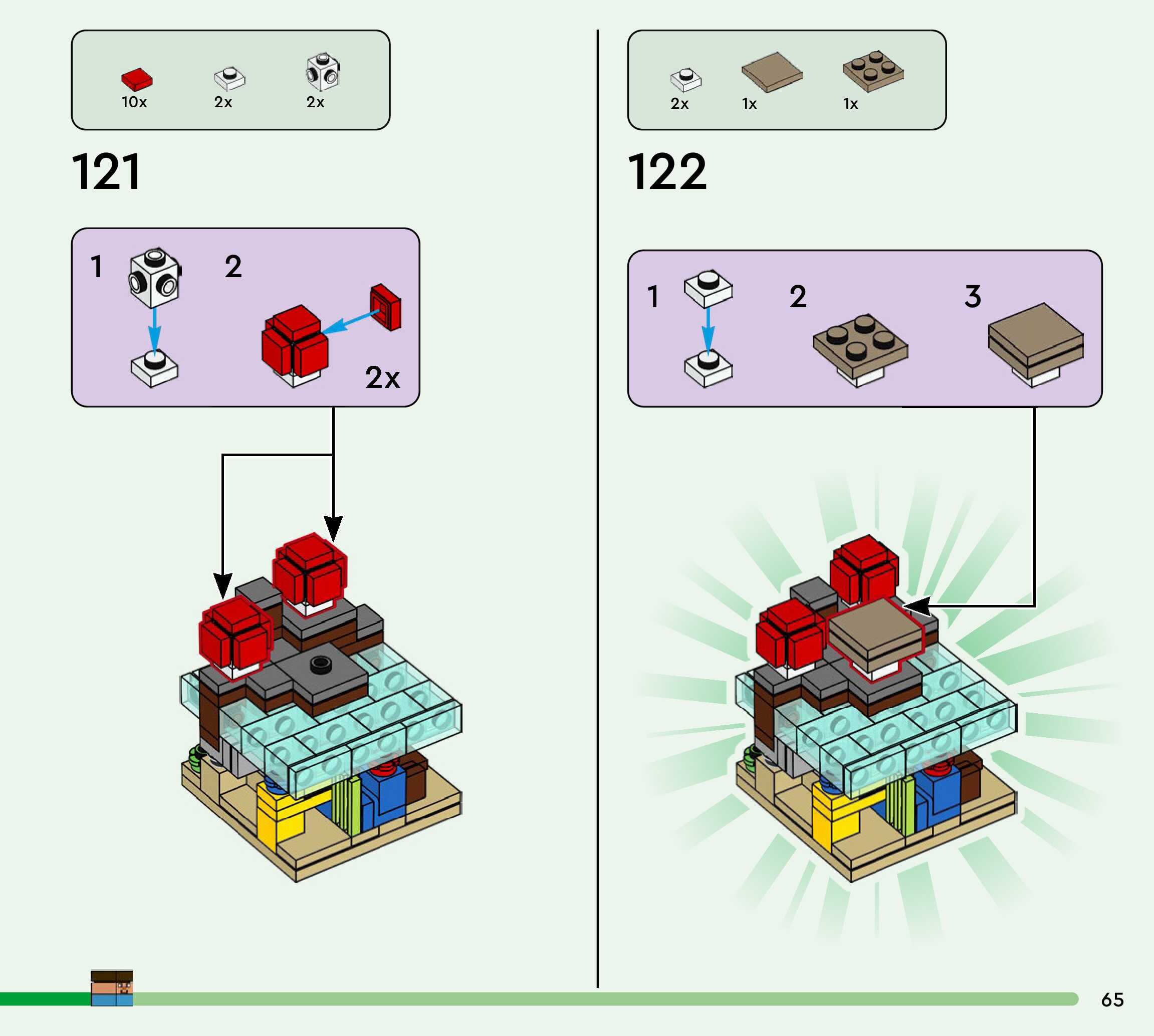 10x 2x 2x

121

1 2

2x

2x 1x 1x

122

1 2 3

65