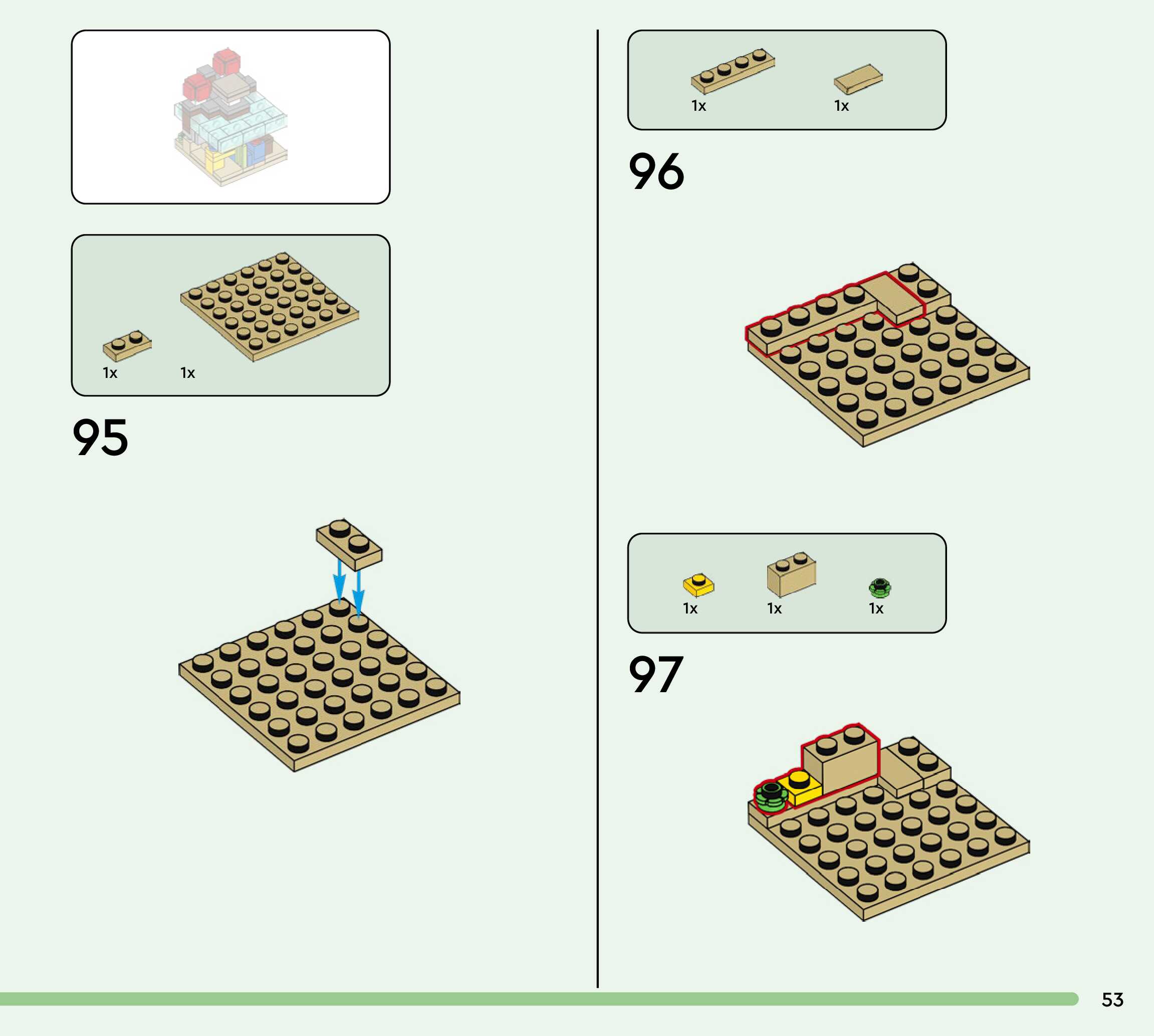 1x 1x

95

1x 1x

96

1x 1x 1x

97

53